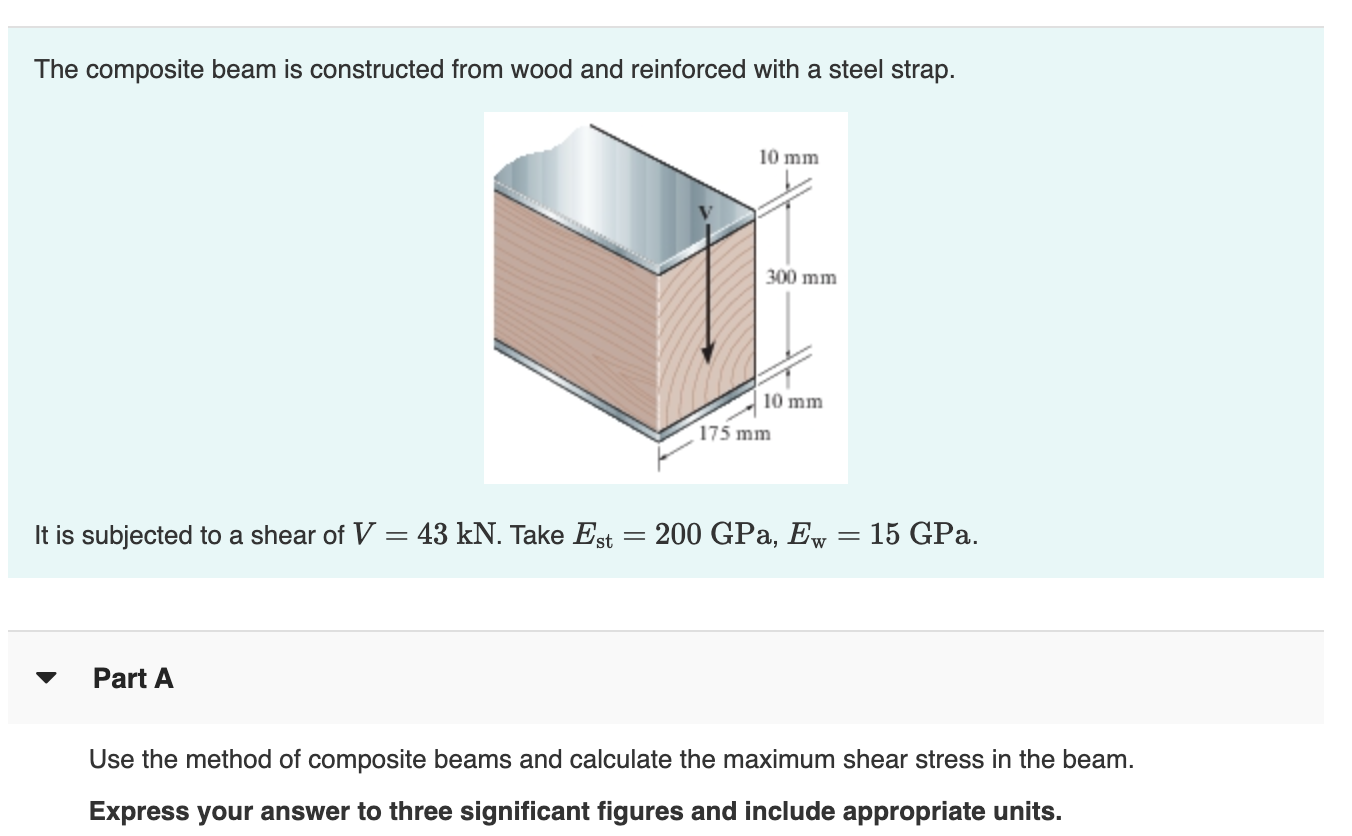 The composite beam is constructed from wood and reinforced with a steel strap.

10 mm
V
300 mm
10 mm
175 mm

It is subjected to a shear of $V = 43$ kN. Take $E_{st} = 200$ GPa, $E_w = 15$ GPa.

Part A

Use the method of composite beams and calculate the maximum shear stress in the beam.

Express your answer to three significant figures and include appropriate units.