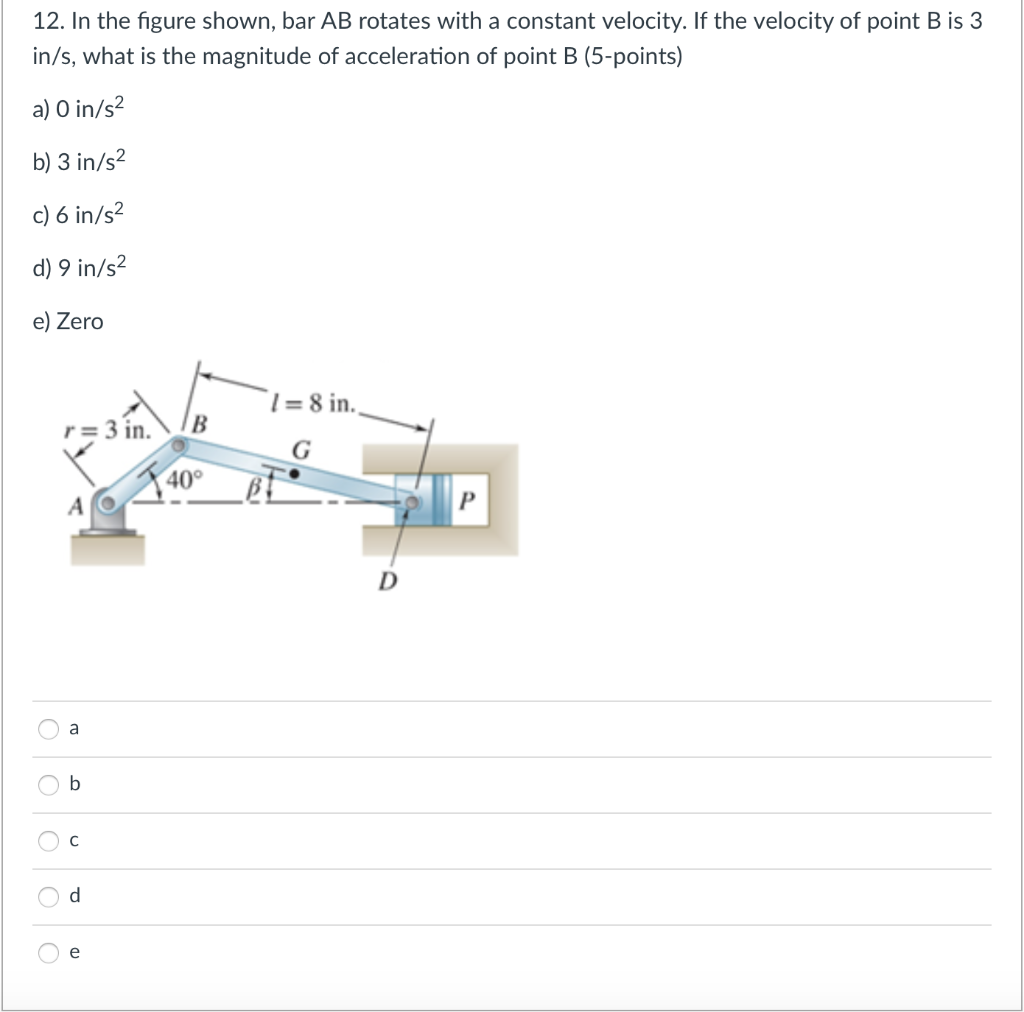 12. In the figure shown, bar AB rotates with a constant velocity. If the velocity of point B is 3 in/s, what is the magnitude of acceleration of point B (5-points)

a) 0 in/s$^2$

b) 3 in/s$^2$

c) 6 in/s$^2$

d) 9 in/s$^2$

e) Zero

$r = 3$ in.

B

$l = 8$ in.

G

40°

$\beta$

A

P

D

a

b

c

d

e