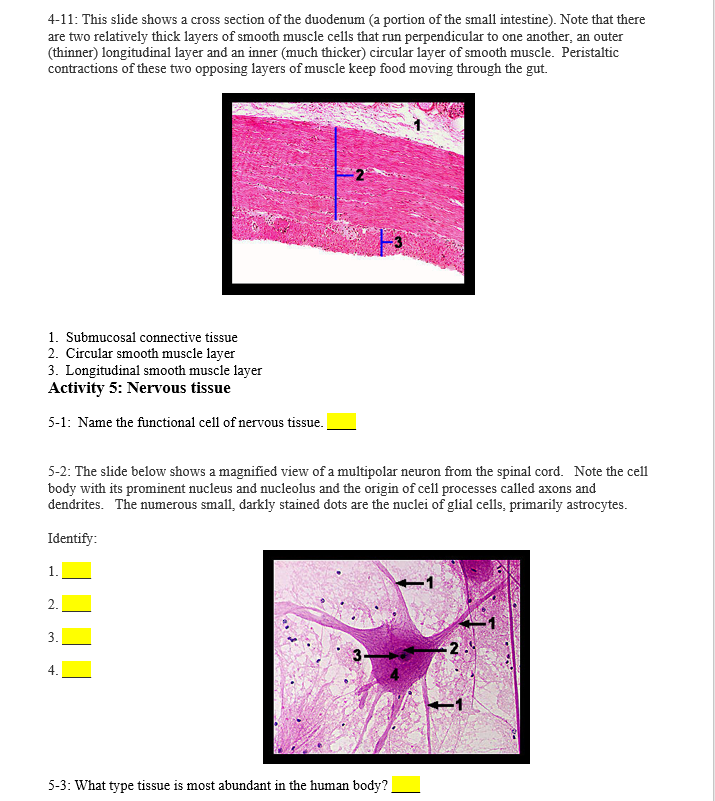 4-11: This slide shows a cross section of the duodenum (a portion of the small intestine). Note that there are two relatively thick layers of smooth muscle cells that run perpendicular to one another, an outer (thinner) longitudinal layer and an inner (much thicker) circular layer of smooth muscle. Peristaltic contractions of these two opposing layers of muscle keep food moving through the gut.

1
2
3

1. Submucosal connective tissue
2. Circular smooth muscle layer
3. Longitudinal smooth muscle layer

Activity 5: Nervous tissue

5-1: Name the functional cell of nervous tissue. ____

5-2: The slide below shows a magnified view of a multipolar neuron from the spinal cord. Note the cell body with its prominent nucleus and nucleolus and the origin of cell processes called axons and dendrites. The numerous small, darkly stained dots are the nuclei of glial cells, primarily astrocytes.

Identify:

1. ____

2. ____

3. ____

4. ____

1
1
2
3
4
1

5-3: What type tissue is most abundant in the human body? ____