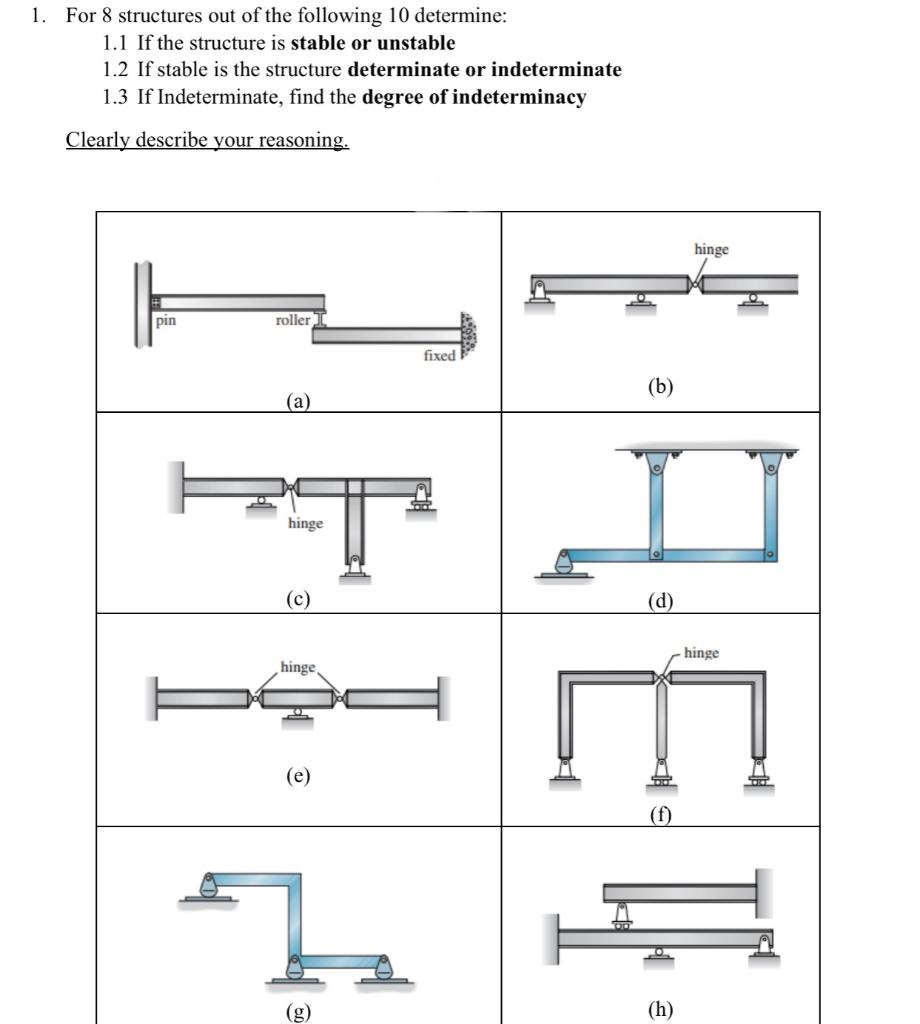 1. For 8 structures out of the following 10 determine:

1.1 If the structure is **stable or unstable**

1.2 If stable is the structure **determinate or indeterminate**

1.3 If Indeterminate, find the **degree of indeterminacy**

Clearly describe your reasoning.

pin

roller

fixed

(a)

hinge

(b)

hinge

(c)

(d)

hinge

(e)

hinge

(f)

(g)

(h)