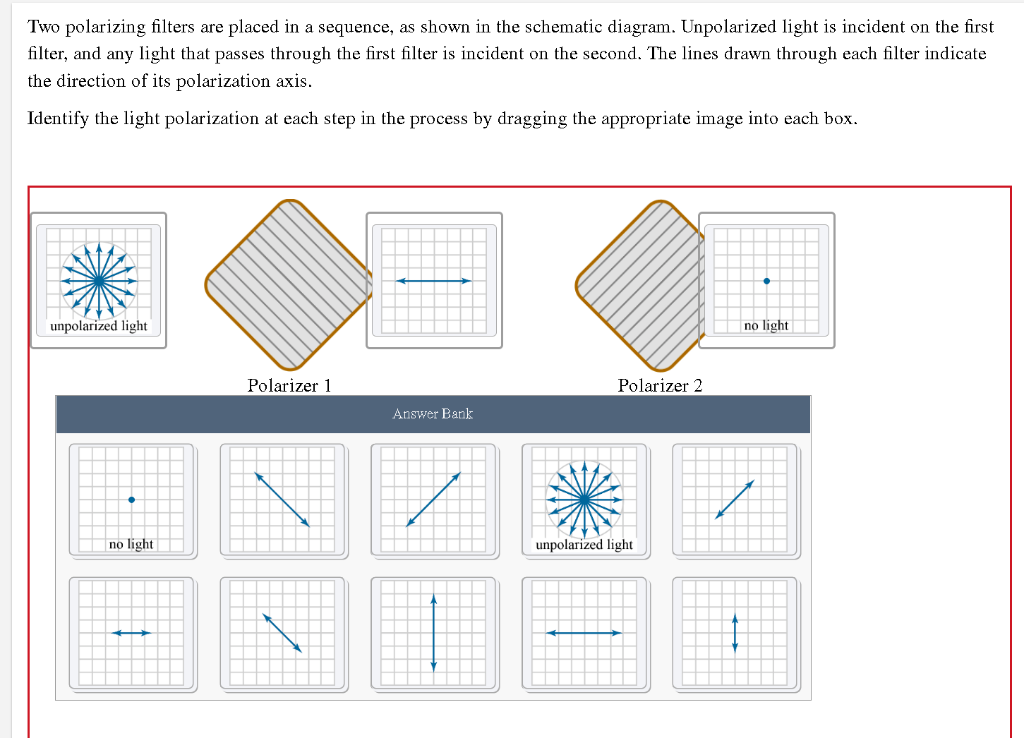 Two polarizing filters are placed in a sequence, as shown in the schematic diagram. Unpolarized light is incident on the first filter, and any light that passes through the first filter is incident on the second. The lines drawn through each filter indicate the direction of its polarization axis.

Identify the light polarization at each step in the process by dragging the appropriate image into each box.

unpolarized light

no light

Polarizer 1

Polarizer 2

Answer Bank

no light

unpolarized light