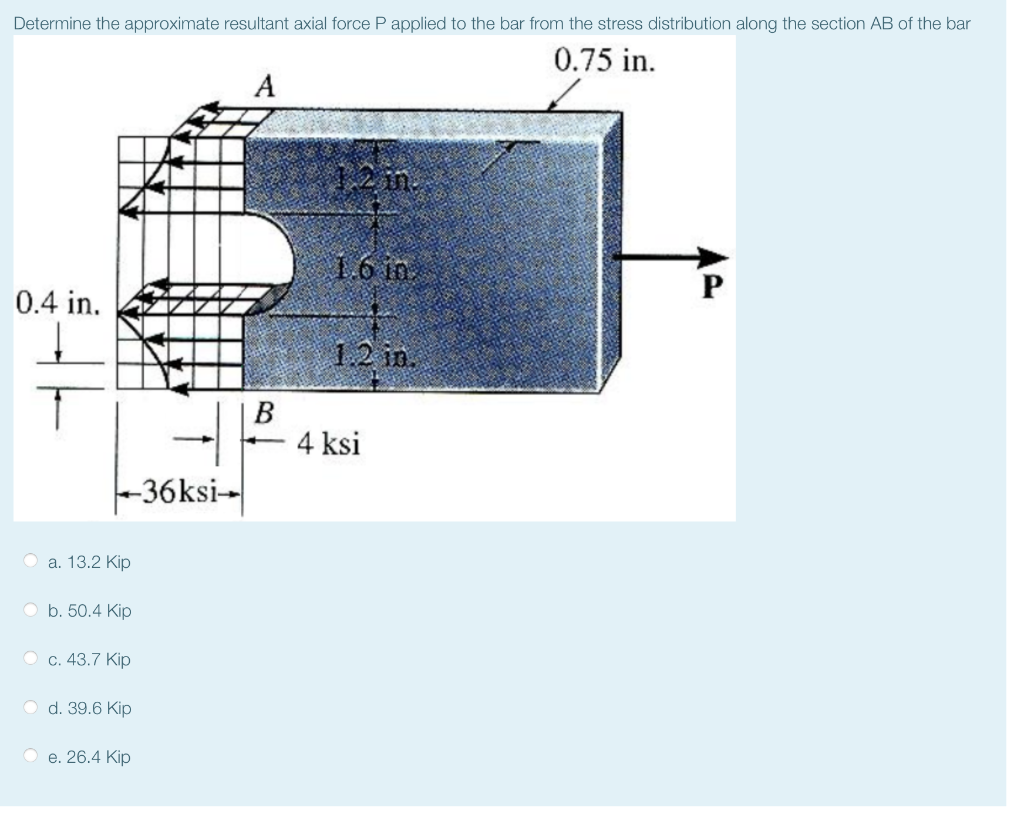 Determine the approximate resultant axial force P applied to the bar from the stress distribution along the section AB of the bar

0.75 in.

A

1.2 in.

1.6 in.

P

0.4 in.

1.2 in.

B

4 ksi

36ksi

a. 13.2 Kip

b. 50.4 Kip

c. 43.7 Kip

d. 39.6 Kip

e. 26.4 Kip