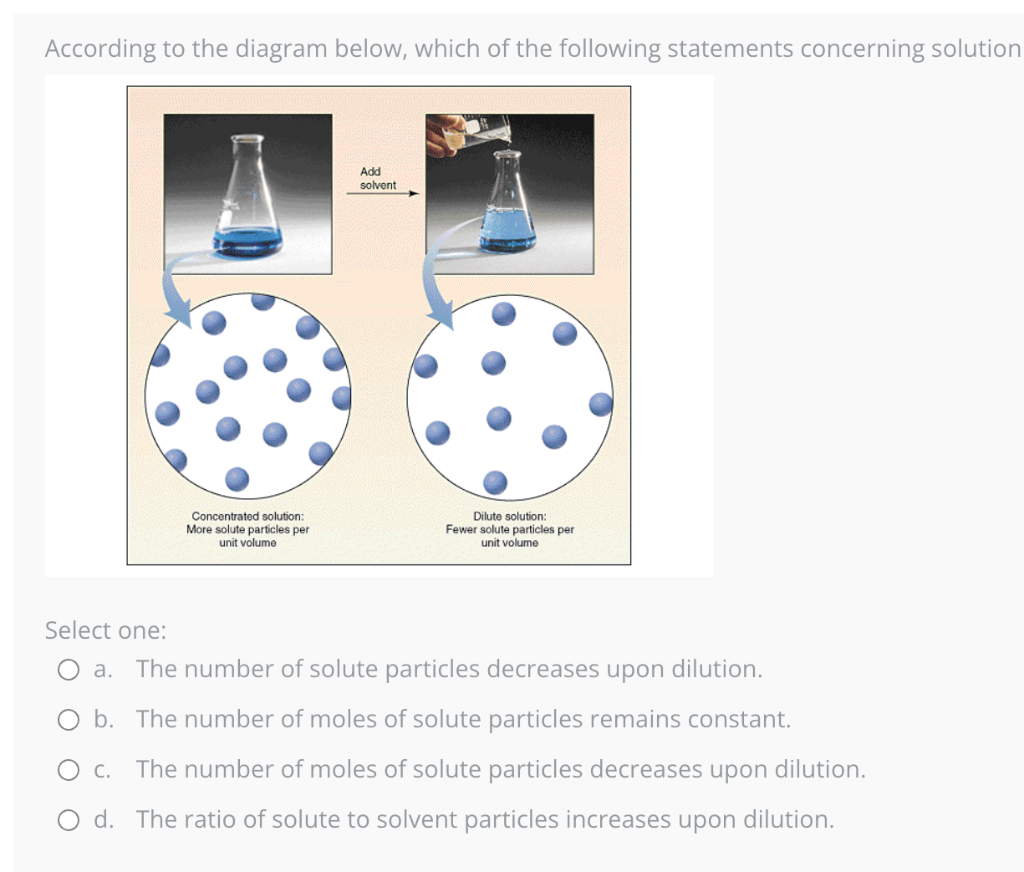 According to the diagram below, which of the following statements concerning solution

Add solvent

Concentrated solution: More solute particles per unit volume

Dilute solution: Fewer solute particles per unit volume

Select one:

a. The number of solute particles decreases upon dilution.

b. The number of moles of solute particles remains constant.

c. The number of moles of solute particles decreases upon dilution.

d. The ratio of solute to solvent particles increases upon dilution.