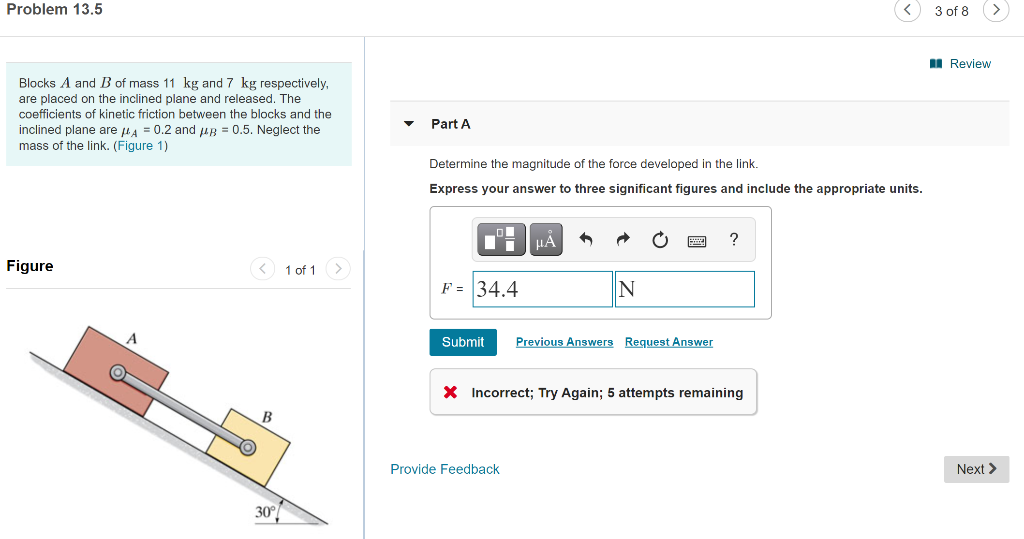 Problem 13.5

3 of 8

Review

Blocks $A$ and $B$ of mass 11 kg and 7 kg respectively, are placed on the inclined plane and released. The coefficients of kinetic friction between the blocks and the inclined plane are $\mu_A$ = 0.2 and $\mu_B$ = 0.5. Neglect the mass of the link. (Figure 1)

Figure

1 of 1

A

B

30°

Part A

Determine the magnitude of the force developed in the link.

Express your answer to three significant figures and include the appropriate units.

μÅ

?

$F$ = 34.4 N

Submit

Previous Answers

Request Answer

Incorrect; Try Again; 5 attempts remaining

Provide Feedback

Next