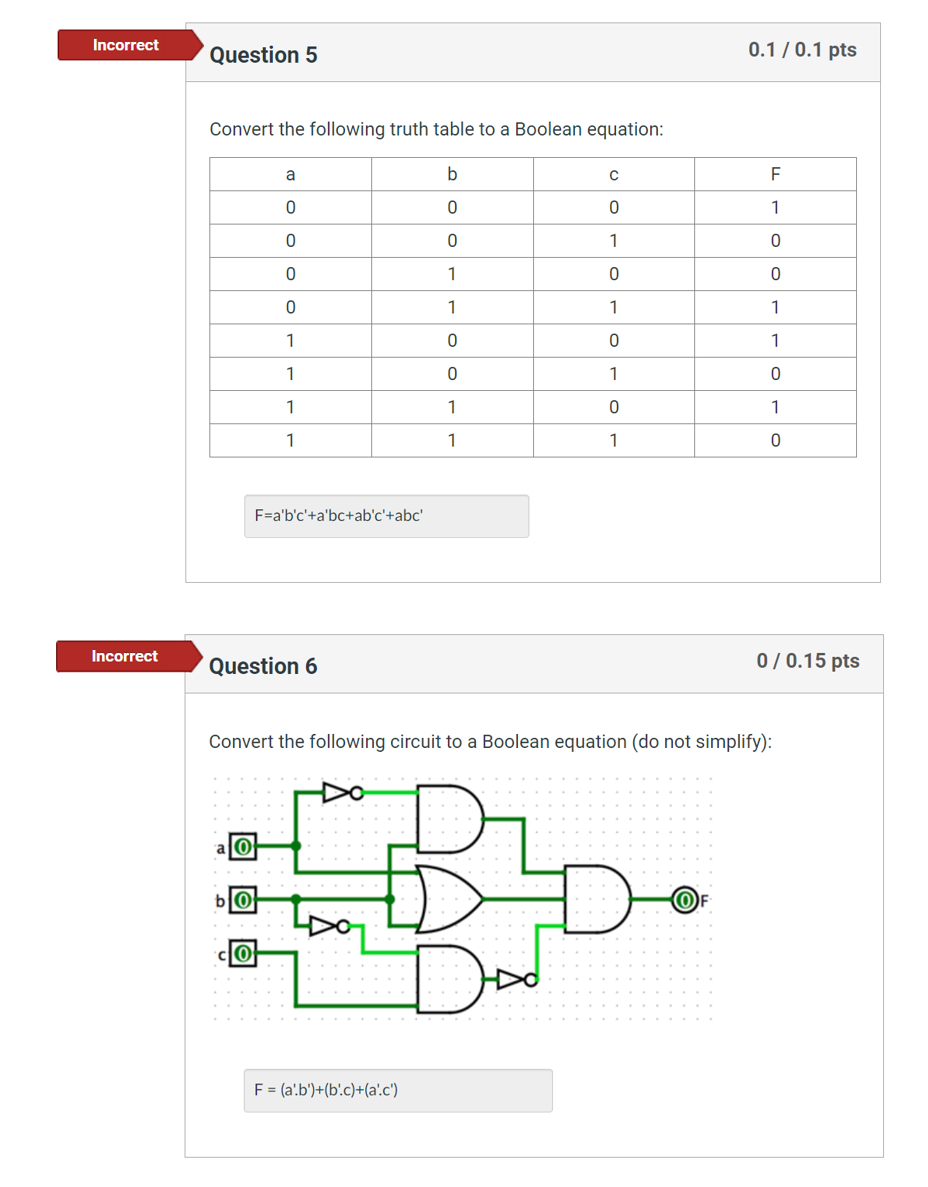 Incorrect

Question 5

0.1 / 0.1 pts

Convert the following truth table to a Boolean equation:

| a | b | c | F |
|---|---|---|---|
| 0 | 0 | 0 | 1 |
| 0 | 0 | 1 | 0 |
| 0 | 1 | 0 | 0 |
| 0 | 1 | 1 | 1 |
| 1 | 0 | 0 | 1 |
| 1 | 0 | 1 | 0 |
| 1 | 1 | 0 | 1 |
| 1 | 1 | 1 | 0 |

F=a'b'c'+a'bc+ab'c'+abc'

Incorrect

Question 6

0 / 0.15 pts

Convert the following circuit to a Boolean equation (do not simplify):

a 0

b 0

c 0

0 F

F = (a'.b')+(b'.c)+(a'.c')