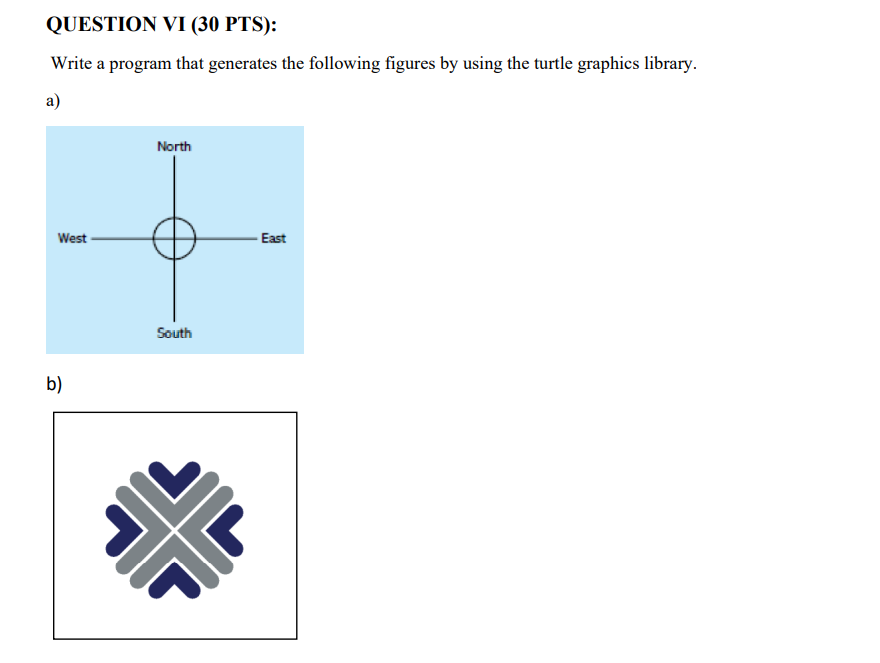 QUESTION VI (30 PTS):

Write a program that generates the following figures by using the turtle graphics library.

a)

North

West

East

South

b)