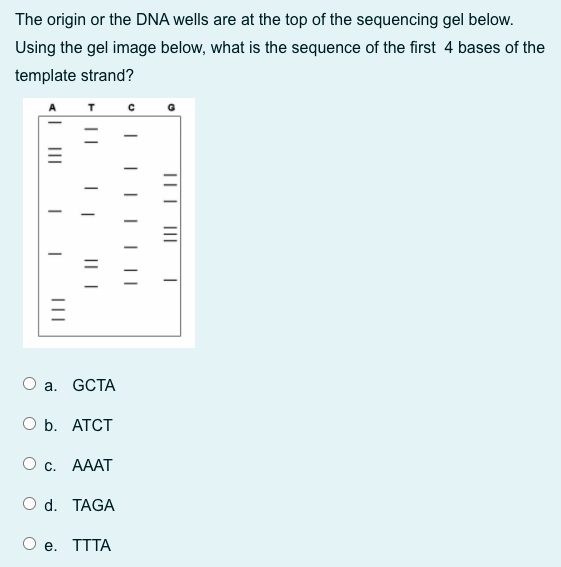 The origin or the DNA wells are at the top of the sequencing gel below. Using the gel image below, what is the sequence of the first 4 bases of the template strand?

A T C G

a. GCTA

b. ATCT

c. AAAT

d. TAGA

e. TTTA