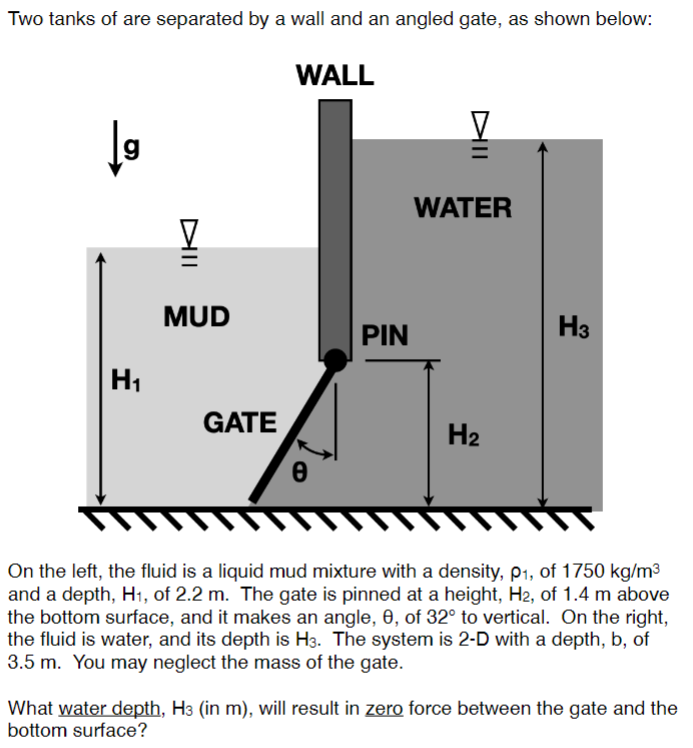 Two tanks of are separated by a wall and an angled gate, as shown below:

WALL

g

WATER

MUD

PIN

$H_3$

$H_1$

GATE

$H_2$

$\theta$

On the left, the fluid is a liquid mud mixture with a density, $\rho_1$, of 1750 kg/m$^3$ and a depth, $H_1$, of 2.2 m. The gate is pinned at a height, $H_2$, of 1.4 m above the bottom surface, and it makes an angle, $\theta$, of 32° to vertical. On the right, the fluid is water, and its depth is $H_3$. The system is 2-D with a depth, b, of 3.5 m. You may neglect the mass of the gate.

What water depth, $H_3$ (in m), will result in zero force between the gate and the bottom surface?