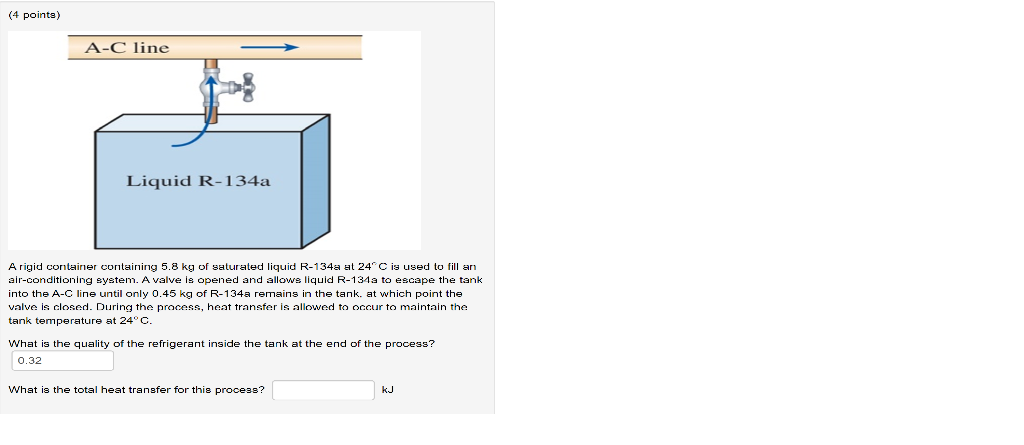 (4 points)

A-C line

Liquid R-134a

A rigid container containing 5.8 kg of saturated liquid R-134a at 24° C is used to fill an air-conditioning system. A valve is opened and allows liquid R-134a to escape the tank into the A-C line until only 0.45 kg of R-134a remains in the tank, at which point the valve is closed. During the process, heat transfer is allowed to occur to maintain the tank temperature at 24° C.

What is the quality of the refrigerant inside the tank at the end of the process?

0.32

What is the total heat transfer for this process? kJ