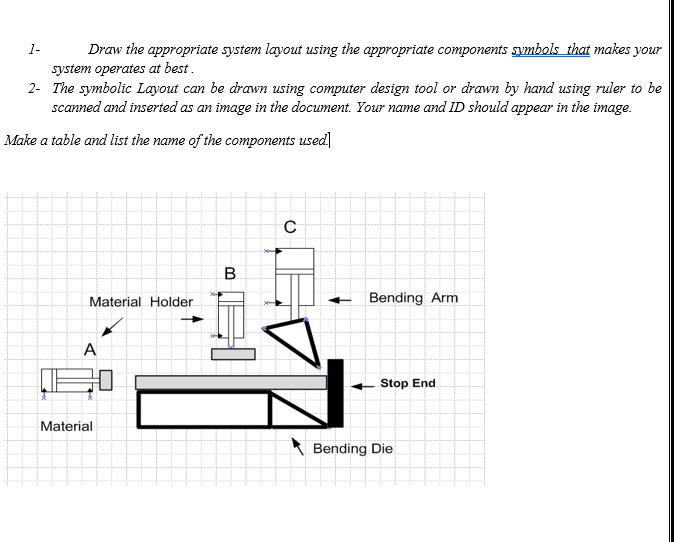 1- Draw the appropriate system layout using the appropriate components symbols that makes your system operates at best .

2- The symbolic Layout can be drawn using computer design tool or drawn by hand using ruler to be scanned and inserted as an image in the document. Your name and ID should appear in the image.

Make a table and list the name of the components used.

C

B

Material Holder

Bending Arm

A

Stop End

Material

Bending Die