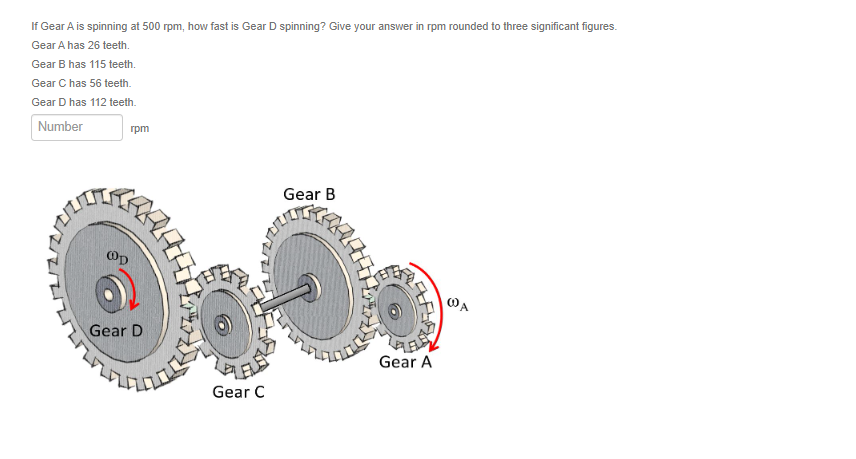 If Gear A is spinning at 500 rpm, how fast is Gear D spinning? Give your answer in rpm rounded to three significant figures.

Gear A has 26 teeth.

Gear B has 115 teeth.

Gear C has 56 teeth.

Gear D has 112 teeth.

Number rpm

Gear B

$\omega_D$

$\omega_A$

Gear D

Gear A

Gear C