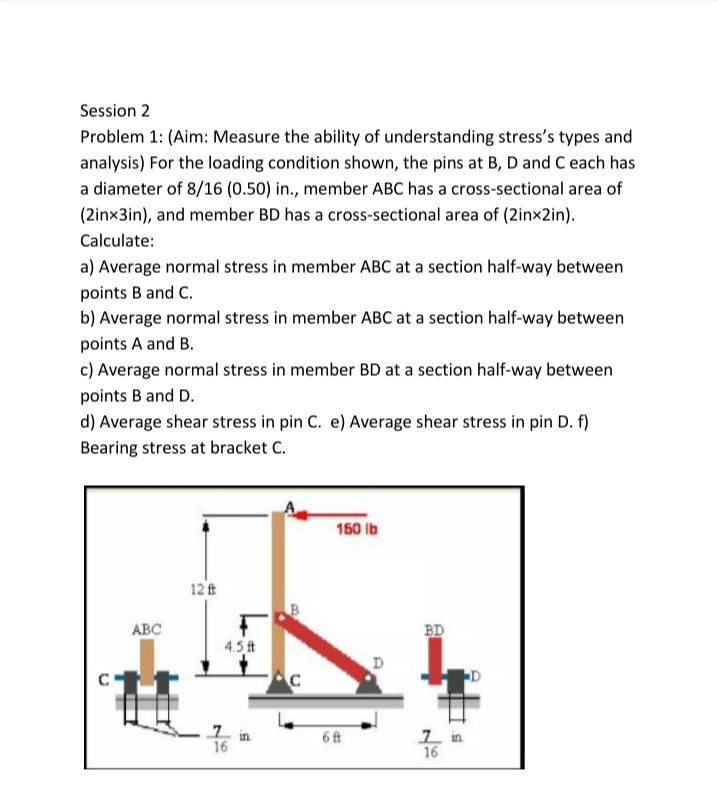 Session 2

Problem 1: (Aim: Measure the ability of understanding stress's types and analysis) For the loading condition shown, the pins at B, D and C each has a diameter of 8/16 (0.50) in., member ABC has a cross-sectional area of (2in×3in), and member BD has a cross-sectional area of (2in×2in). Calculate:

a) Average normal stress in member ABC at a section half-way between points B and C.

b) Average normal stress in member ABC at a section half-way between points A and B.

c) Average normal stress in member BD at a section half-way between points B and D.

d) Average shear stress in pin C. e) Average shear stress in pin D. f) Bearing stress at bracket C.

A

150 lb

12 ft

B

ABC

BD

4.5 ft

D

C

C

D

$\frac{7}{16}$ in

6 ft

$\frac{7}{16}$ in