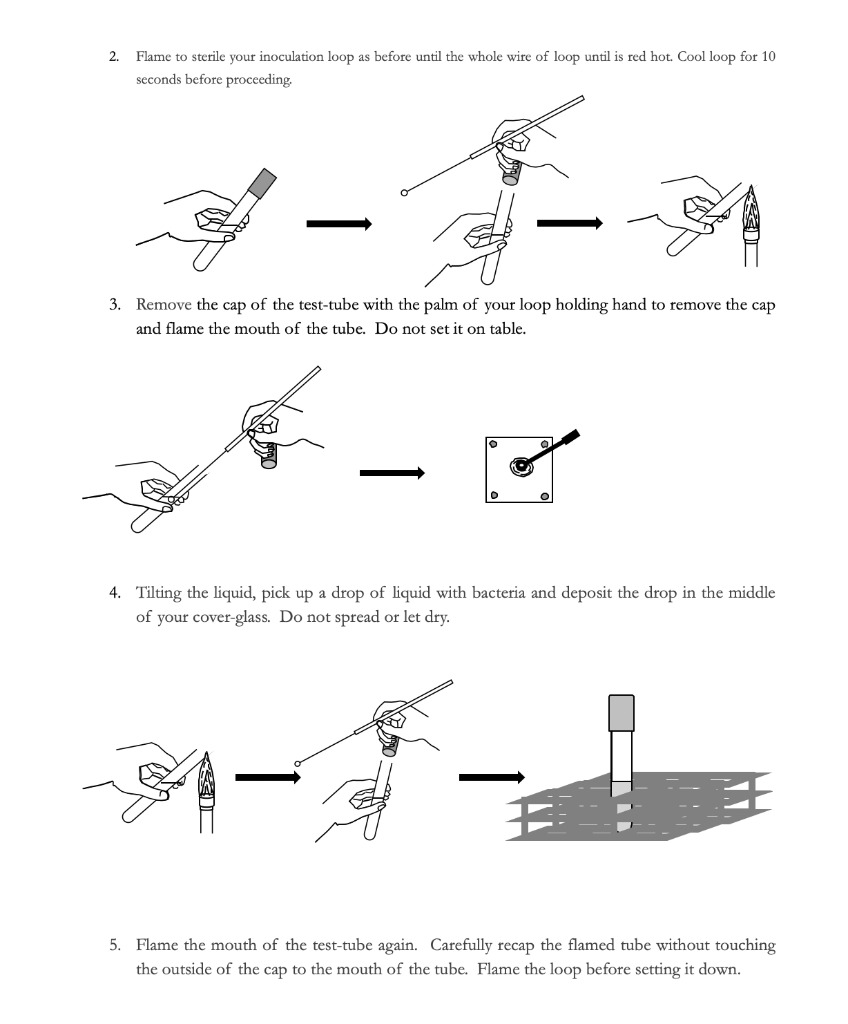 2. Flame to sterile your inoculation loop as before until the whole wire of loop until is red hot. Cool loop for 10 seconds before proceeding.

3. Remove the cap of the test-tube with the palm of your loop holding hand to remove the cap and flame the mouth of the tube. Do not set it on table.

4. Tilting the liquid, pick up a drop of liquid with bacteria and deposit the drop in the middle of your cover-glass. Do not spread or let dry.

5. Flame the mouth of the test-tube again. Carefully recap the flamed tube without touching the outside of the cap to the mouth of the tube. Flame the loop before setting it down.