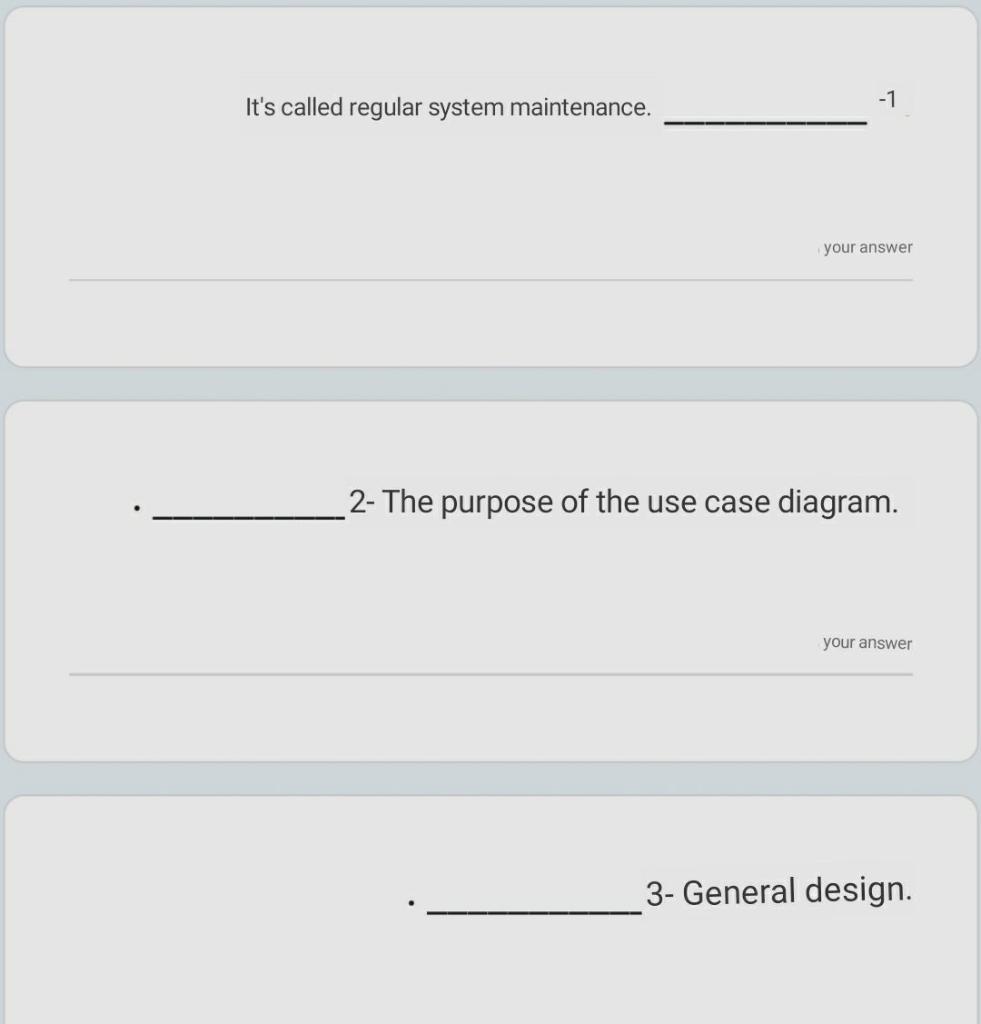 It's called regular system maintenance. ____________ -1

your answer

. ____________2- The purpose of the use case diagram.

your answer

. ____________3- General design.