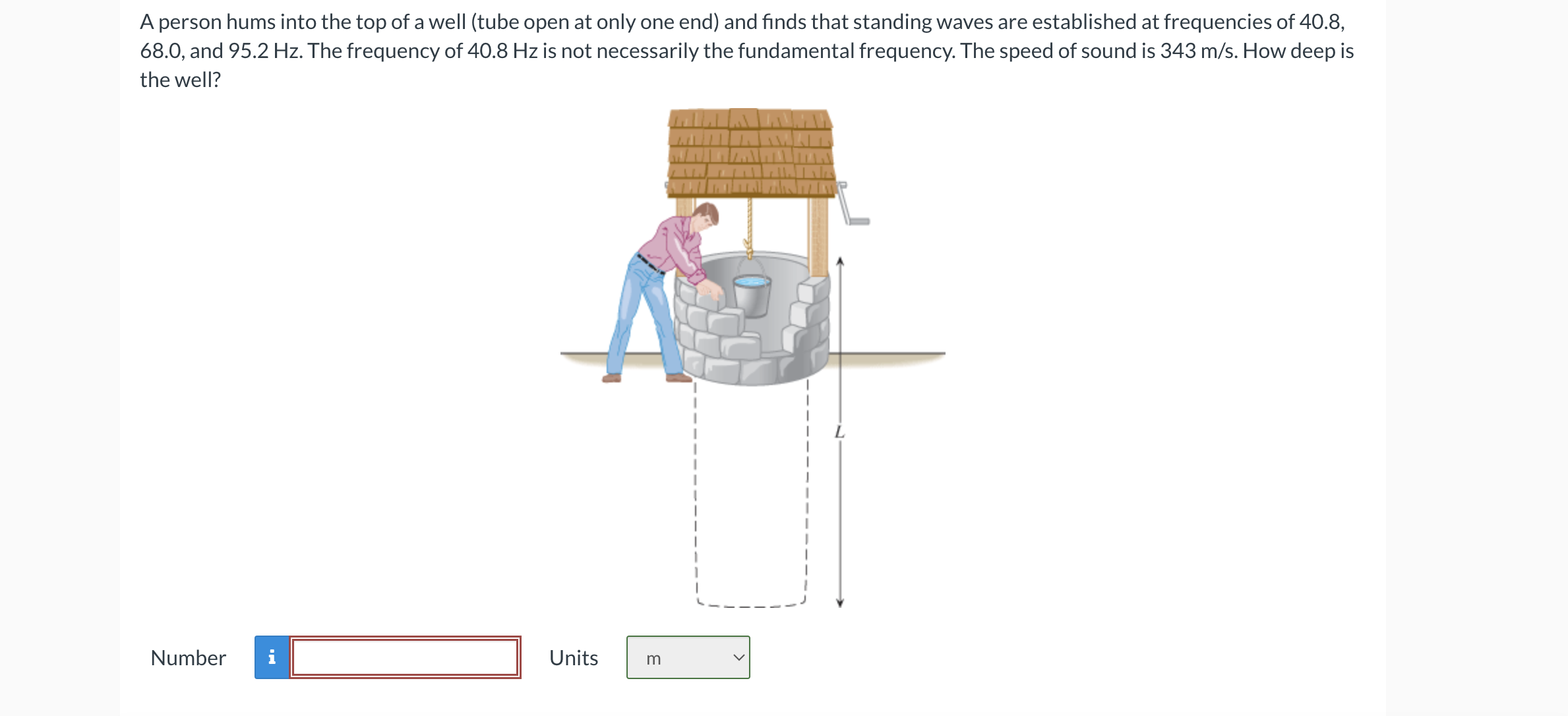 A person hums into the top of a well (tube open at only one end) and finds that standing waves are established at frequencies of 40.8, 68.0, and 95.2 Hz. The frequency of 40.8 Hz is not necessarily the fundamental frequency. The speed of sound is 343 m/s. How deep is the well?

$L$

Number i

Units m