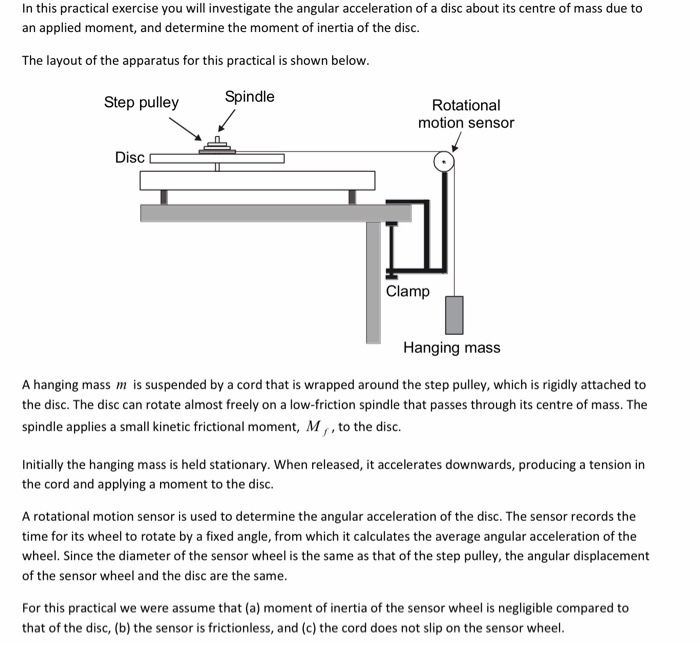 In this practical exercise you will investigate the angular acceleration of a disc about its centre of mass due to an applied moment, and determine the moment of inertia of the disc.

The layout of the apparatus for this practical is shown below.

Step pulley
Spindle
Rotational motion sensor
Disc
Clamp
Hanging mass

A hanging mass $m$ is suspended by a cord that is wrapped around the step pulley, which is rigidly attached to the disc. The disc can rotate almost freely on a low-friction spindle that passes through its centre of mass. The spindle applies a small kinetic frictional moment, $M_f$, to the disc.

Initially the hanging mass is held stationary. When released, it accelerates downwards, producing a tension in the cord and applying a moment to the disc.

A rotational motion sensor is used to determine the angular acceleration of the disc. The sensor records the time for its wheel to rotate by a fixed angle, from which it calculates the average angular acceleration of the wheel. Since the diameter of the sensor wheel is the same as that of the step pulley, the angular displacement of the sensor wheel and the disc are the same.

For this practical we were assume that (a) moment of inertia of the sensor wheel is negligible compared to that of the disc, (b) the sensor is frictionless, and (c) the cord does not slip on the sensor wheel.