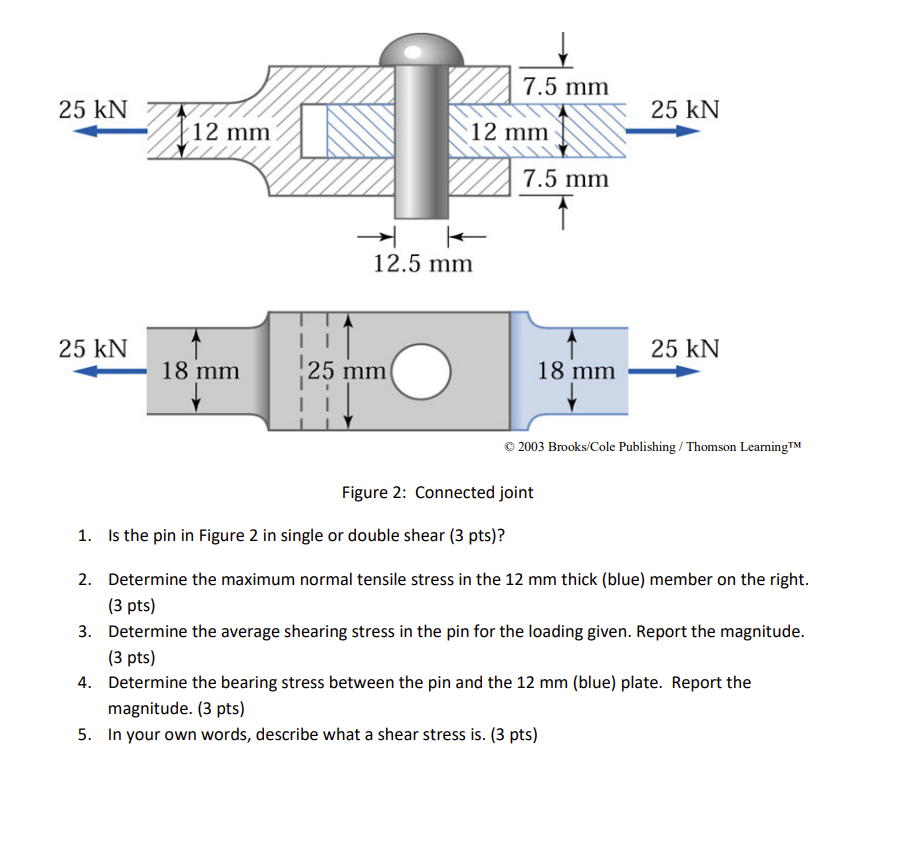 25 kN

12 mm

7.5 mm

12 mm

7.5 mm

25 kN

12.5 mm

25 kN

18 mm

25 mm

18 mm

25 kN

© 2003 Brooks/Cole Publishing / Thomson Learning™

Figure 2: Connected joint

1. Is the pin in Figure 2 in single or double shear (3 pts)?

2. Determine the maximum normal tensile stress in the 12 mm thick (blue) member on the right. (3 pts)

3. Determine the average shearing stress in the pin for the loading given. Report the magnitude. (3 pts)

4. Determine the bearing stress between the pin and the 12 mm (blue) plate. Report the magnitude. (3 pts)

5. In your own words, describe what a shear stress is. (3 pts)