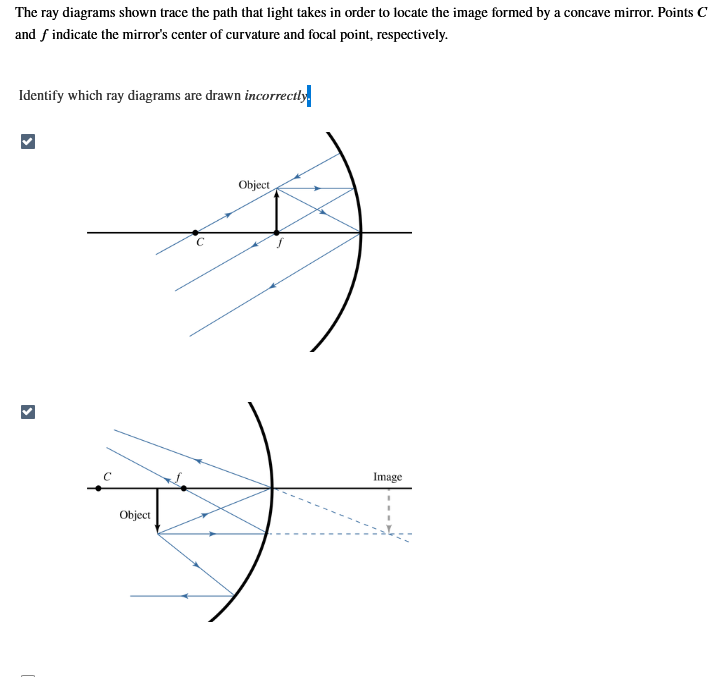 The ray diagrams shown trace the path that light takes in order to locate the image formed by a concave mirror. Points $C$ and $f$ indicate the mirror's center of curvature and focal point, respectively.

Identify which ray diagrams are drawn *incorrectly*.

Object

$C$

$f$

$C$

$f$

Image

Object