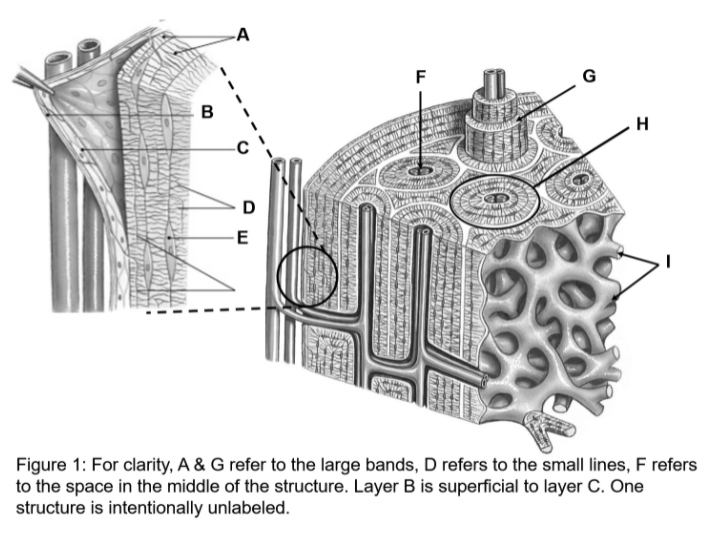 A
B
C
D
E
F
G
H
I

Figure 1: For clarity, A & G refer to the large bands, D refers to the small lines, F refers to the space in the middle of the structure. Layer B is superficial to layer C. One structure is intentionally unlabeled.