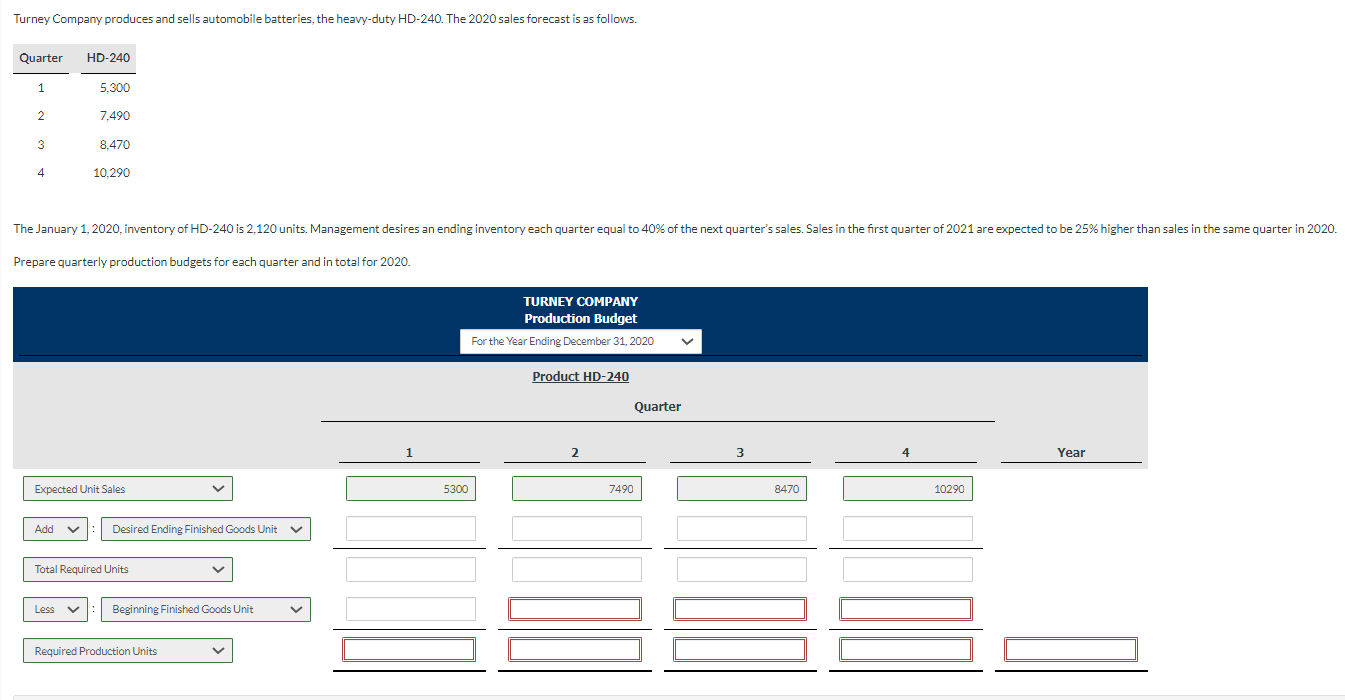 Turney Company produces and sells automobile batteries, the heavy-duty HD-240. The 2020 sales forecast is as follows.

| Quarter | HD-240 |
|---|---|
| 1 | 5,300 |
| 2 | 7,490 |
| 3 | 8,470 |
| 4 | 10,290 |

The January 1, 2020, inventory of HD-240 is 2,120 units. Management desires an ending inventory each quarter equal to 40% of the next quarter's sales. Sales in the first quarter of 2021 are expected to be 25% higher than sales in the same quarter in 2020.

Prepare quarterly production budgets for each quarter and in total for 2020.

TURNEY COMPANY
Production Budget
For the Year Ending December 31, 2020

Product HD-240

Quarter

| | 1 | 2 | 3 | 4 | Year |
|---|---|---|---|---|---|
| Expected Unit Sales | 5300 | 7490 | 8470 | 10290 | |
| Add : Desired Ending Finished Goods Unit | | | | | |
| Total Required Units | | | | | |
| Less : Beginning Finished Goods Unit | | | | | |
| Required Production Units | | | | | |