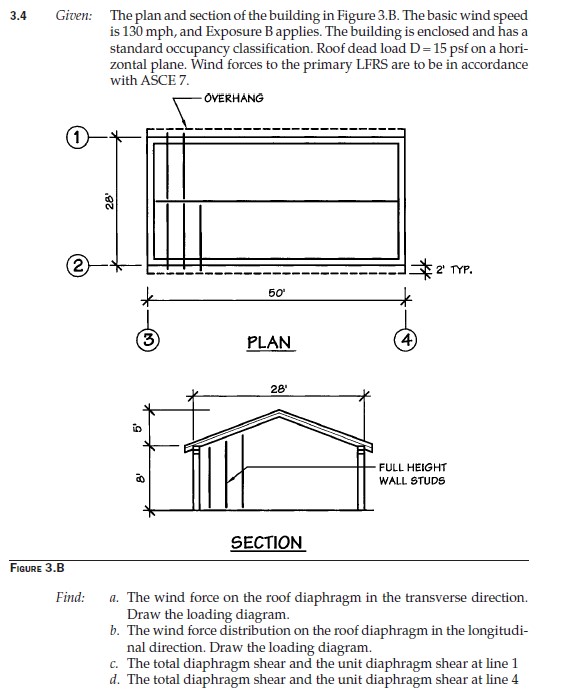 3.4 Given: The plan and section of the building in Figure 3.B. The basic wind speed is 130 mph, and Exposure B applies. The building is enclosed and has a standard occupancy classification. Roof dead load D = 15 psf on a horizontal plane. Wind forces to the primary LFRS are to be in accordance with ASCE 7.

OVERHANG

1

28'

2

2' TYP.

50'

3

PLAN

4

28'

5'

8'

FULL HEIGHT WALL STUDS

SECTION

FIGURE 3.B

Find: a. The wind force on the roof diaphragm in the transverse direction. Draw the loading diagram.
b. The wind force distribution on the roof diaphragm in the longitudinal direction. Draw the loading diagram.
c. The total diaphragm shear and the unit diaphragm shear at line 1
d. The total diaphragm shear and the unit diaphragm shear at line 4