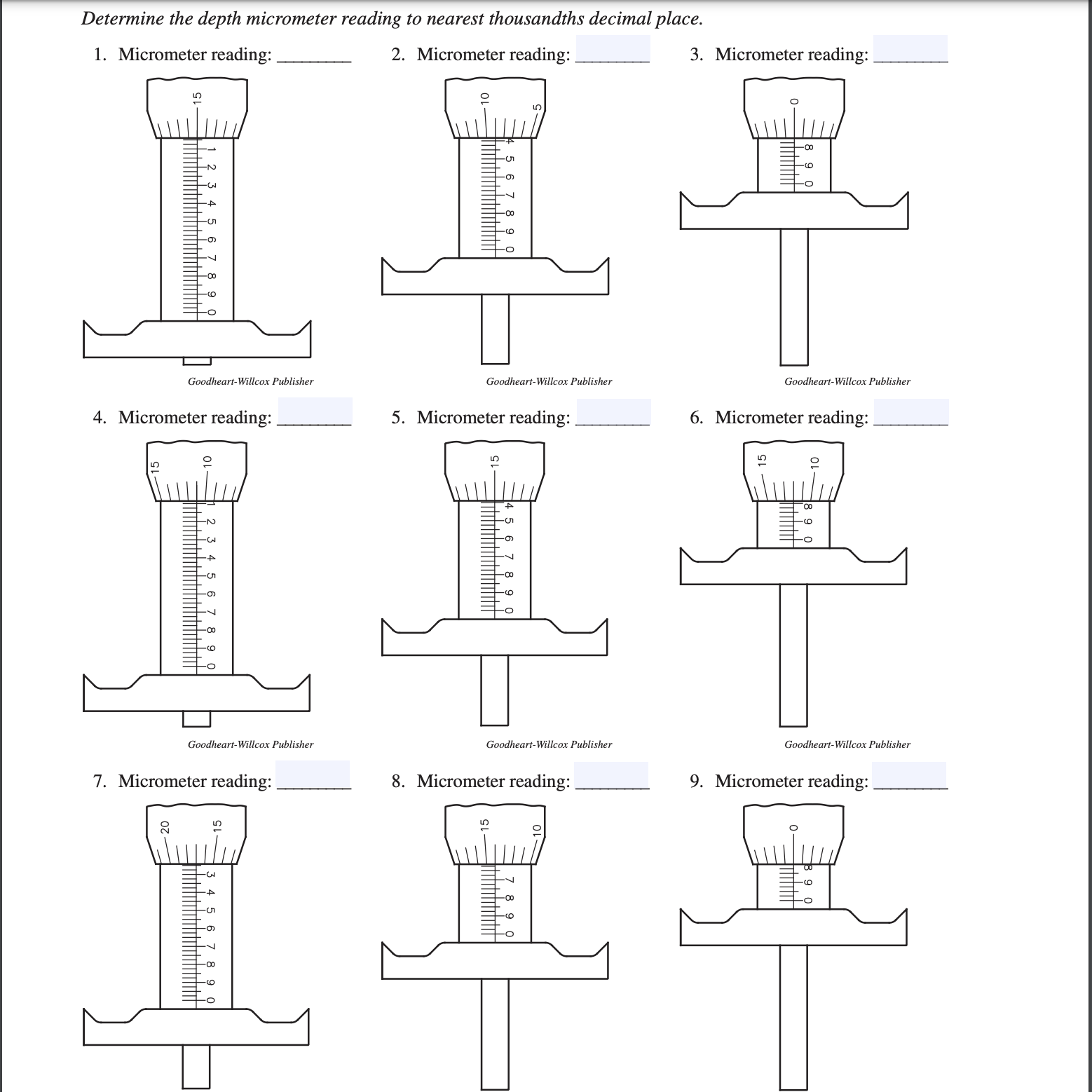 Determine the depth micrometer reading to nearest thousandths decimal place.

1. Micrometer reading: ________

15

1 2 3 4 5 6 7 8 9 0

Goodheart-Willcox Publisher

2. Micrometer reading: ________

10 5

4 5 6 7 8 9 0

Goodheart-Willcox Publisher

3. Micrometer reading: ________

0

8 9 0

Goodheart-Willcox Publisher

4. Micrometer reading: ________

15 10

1 2 3 4 5 6 7 8 9 0

Goodheart-Willcox Publisher

5. Micrometer reading: ________

15

4 5 6 7 8 9 0

Goodheart-Willcox Publisher

6. Micrometer reading: ________

15 10

8 9 0

Goodheart-Willcox Publisher

7. Micrometer reading: ________

20 15

3 4 5 6 7 8 9 0

8. Micrometer reading: ________

15 10

7 8 9 0

9. Micrometer reading: ________

0

8 9 0