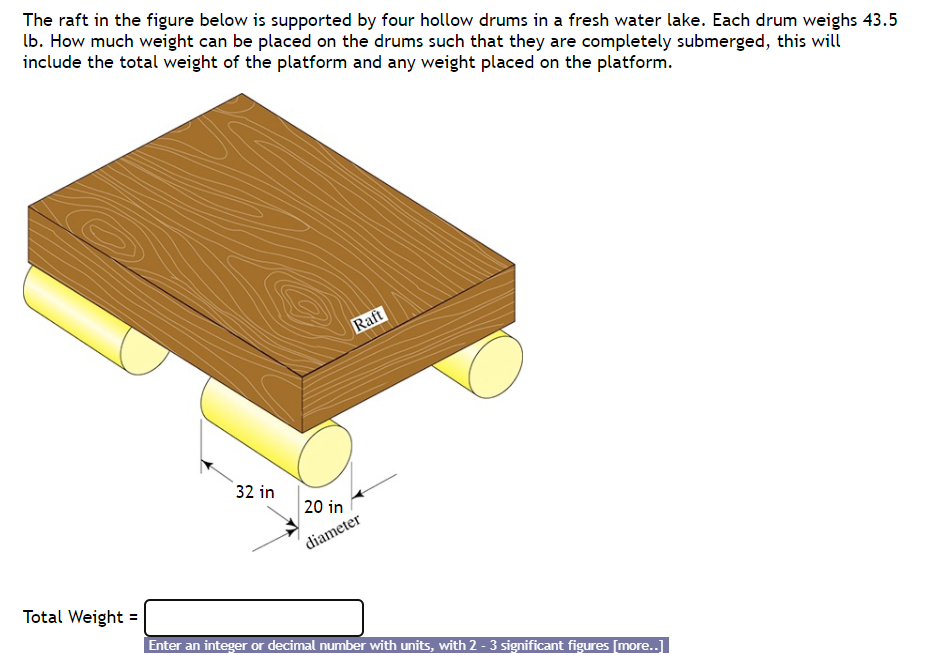 The raft in the figure below is supported by four hollow drums in a fresh water lake. Each drum weighs 43.5 lb. How much weight can be placed on the drums such that they are completely submerged, this will include the total weight of the platform and any weight placed on the platform.

Raft

32 in

20 in
diameter

Total Weight =

Enter an integer or decimal number with units, with 2 - 3 significant figures [more..]