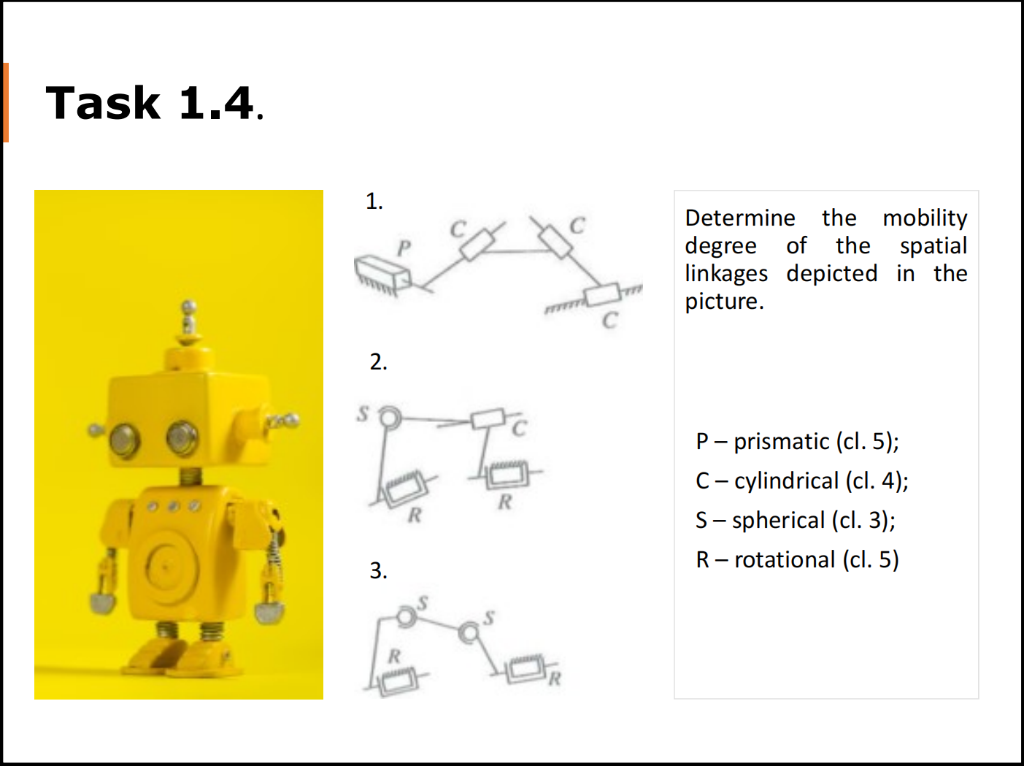 Task 1.4.

1.

P C C C

2.

S C R R

3.

S S R R

Determine the mobility degree of the spatial linkages depicted in the picture.

P – prismatic (cl. 5);
C – cylindrical (cl. 4);
S – spherical (cl. 3);
R – rotational (cl. 5)