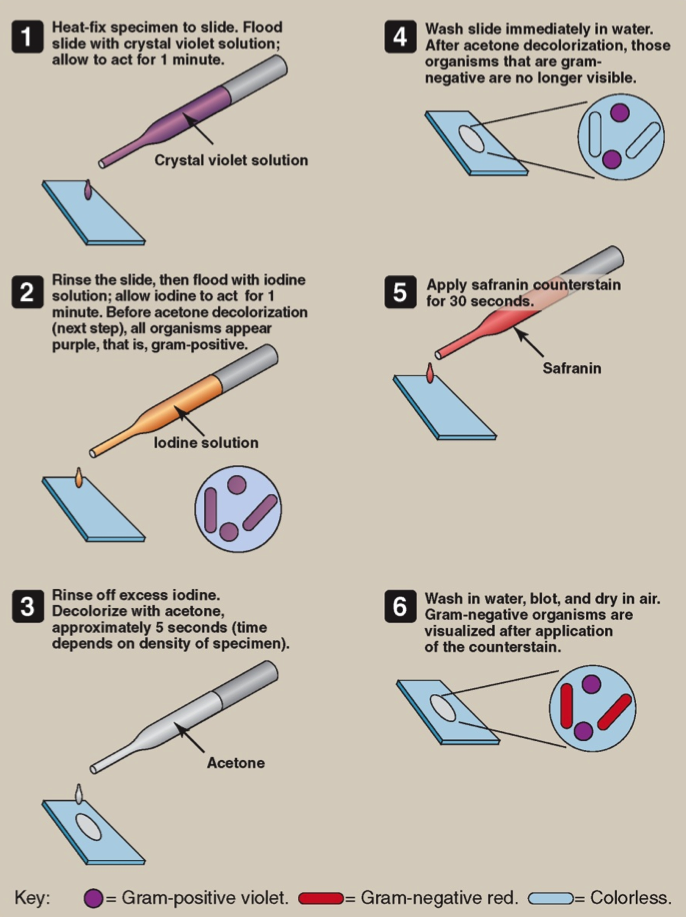 1 Heat-fix specimen to slide. Flood slide with crystal violet solution; allow to act for 1 minute.

Crystal violet solution

2 Rinse the slide, then flood with iodine solution; allow iodine to act for 1 minute. Before acetone decolorization (next step), all organisms appear purple, that is, gram-positive.

Iodine solution

3 Rinse off excess iodine. Decolorize with acetone, approximately 5 seconds (time depends on density of specimen).

Acetone

4 Wash slide immediately in water. After acetone decolorization, those organisms that are gram-negative are no longer visible.

5 Apply safranin counterstain for 30 seconds.

Safranin

6 Wash in water, blot, and dry in air. Gram-negative organisms are visualized after application of the counterstain.

Key: = Gram-positive violet. = Gram-negative red. = Colorless.