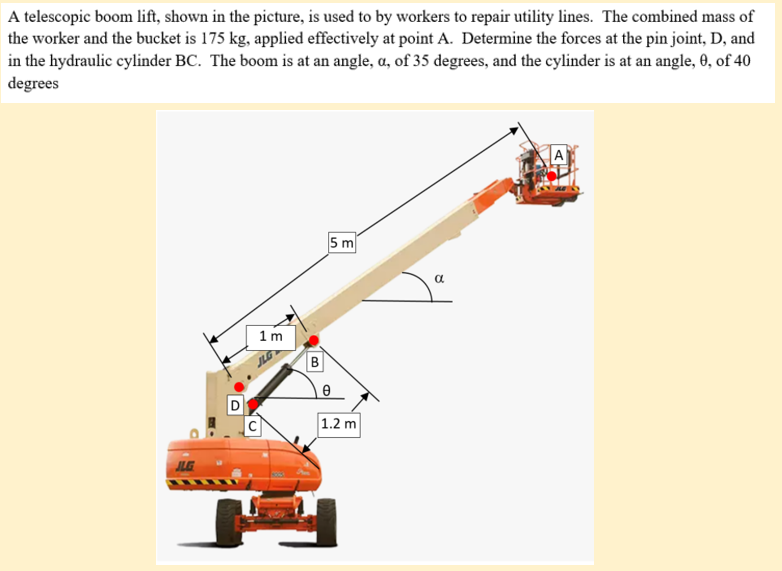 A telescopic boom lift, shown in the picture, is used to by workers to repair utility lines. The combined mass of the worker and the bucket is 175 kg, applied effectively at point A. Determine the forces at the pin joint, D, and in the hydraulic cylinder BC. The boom is at an angle, α, of 35 degrees, and the cylinder is at an angle, θ, of 40 degrees

A
5 m
α
1 m
JLG
B
θ
D
C
1.2 m
JLG