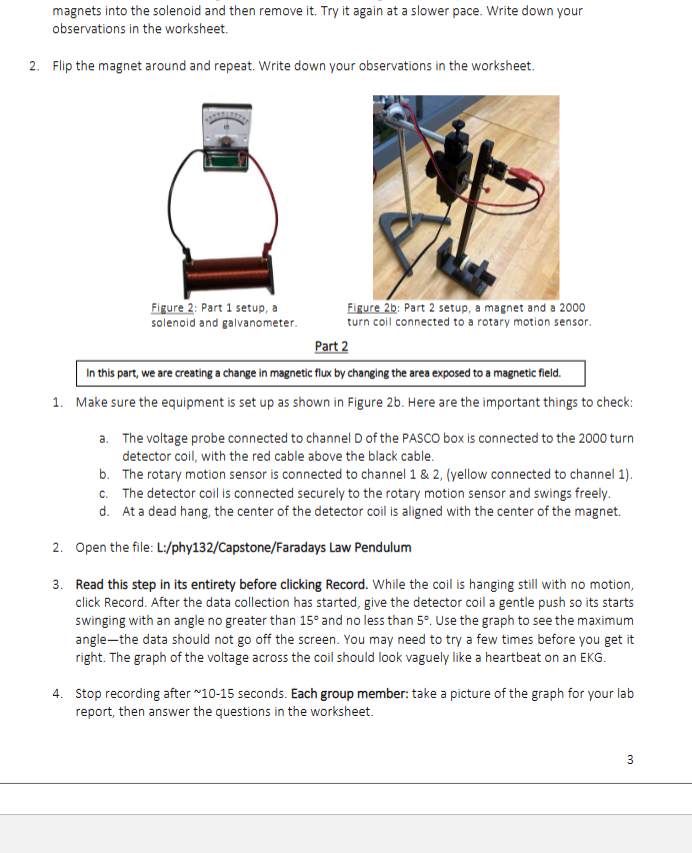 magnets into the solenoid and then remove it. Try it again at a slower pace. Write down your observations in the worksheet.

2. Flip the magnet around and repeat. Write down your observations in the worksheet.

Figure 2: Part 1 setup, a solenoid and galvanometer.

Figure 2b: Part 2 setup, a magnet and a 2000 turn coil connected to a rotary motion sensor.

Part 2

In this part, we are creating a change in magnetic flux by changing the area exposed to a magnetic field.

1. Make sure the equipment is set up as shown in Figure 2b. Here are the important things to check:

a. The voltage probe connected to channel D of the PASCO box is connected to the 2000 turn detector coil, with the red cable above the black cable.
b. The rotary motion sensor is connected to channel 1 & 2, (yellow connected to channel 1).
c. The detector coil is connected securely to the rotary motion sensor and swings freely.
d. At a dead hang, the center of the detector coil is aligned with the center of the magnet.

2. Open the file: L:/phy132/Capstone/Faradays Law Pendulum

3. Read this step in its entirety before clicking Record. While the coil is hanging still with no motion, click Record. After the data collection has started, give the detector coil a gentle push so its starts swinging with an angle no greater than 15° and no less than 5°. Use the graph to see the maximum angle—the data should not go off the screen. You may need to try a few times before you get it right. The graph of the voltage across the coil should look vaguely like a heartbeat on an EKG.

4. Stop recording after ~10-15 seconds. Each group member: take a picture of the graph for your lab report, then answer the questions in the worksheet.

3