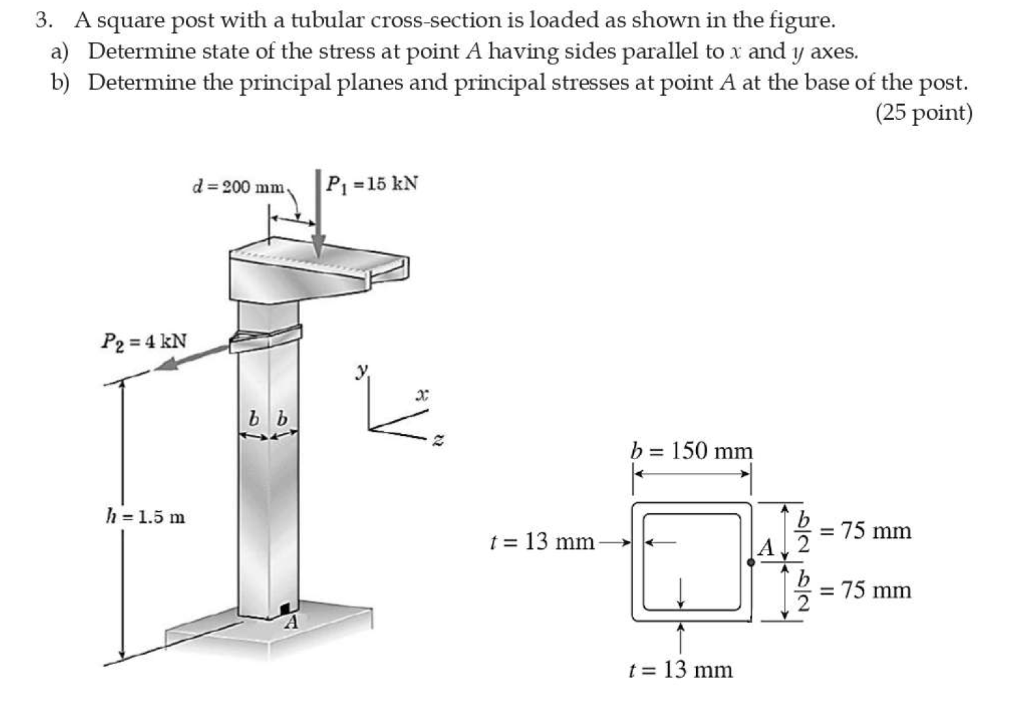 3. A square post with a tubular cross-section is loaded as shown in the figure.
a) Determine state of the stress at point $A$ having sides parallel to $x$ and $y$ axes.
b) Determine the principal planes and principal stresses at point $A$ at the base of the post.
(25 point)

$d = 200$ mm

$P_1 = 15$ kN

$P_2 = 4$ kN

$y$

$x$

$z$

$b$ $b$

$h = 1.5$ m

$A$

$b = 150$ mm

$t = 13$ mm

$A$

$\frac{b}{2} = 75$ mm

$\frac{b}{2} = 75$ mm

$t = 13$ mm