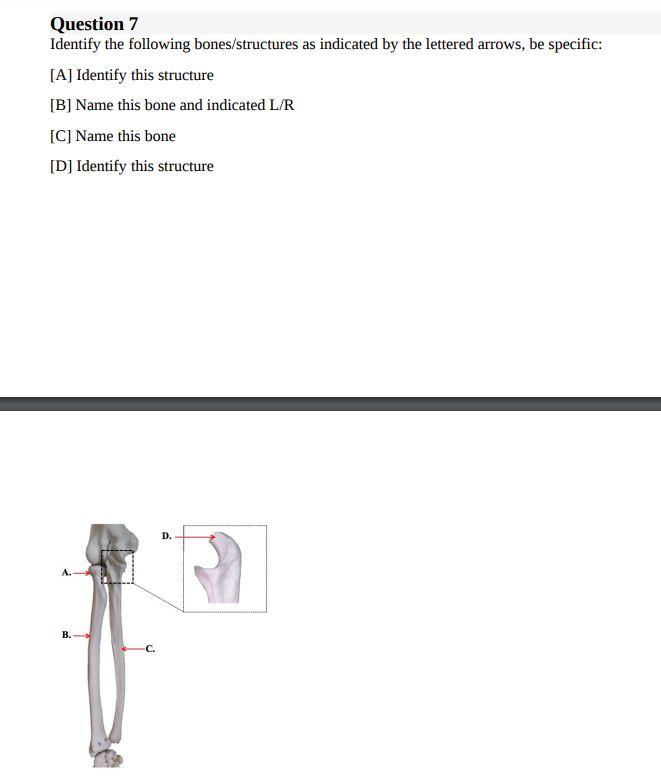 Question 7
Identify the following bones/structures as indicated by the lettered arrows, be specific:

[A] Identify this structure

[B] Name this bone and indicated L/R

[C] Name this bone

[D] Identify this structure

D.

A.

B.

C.