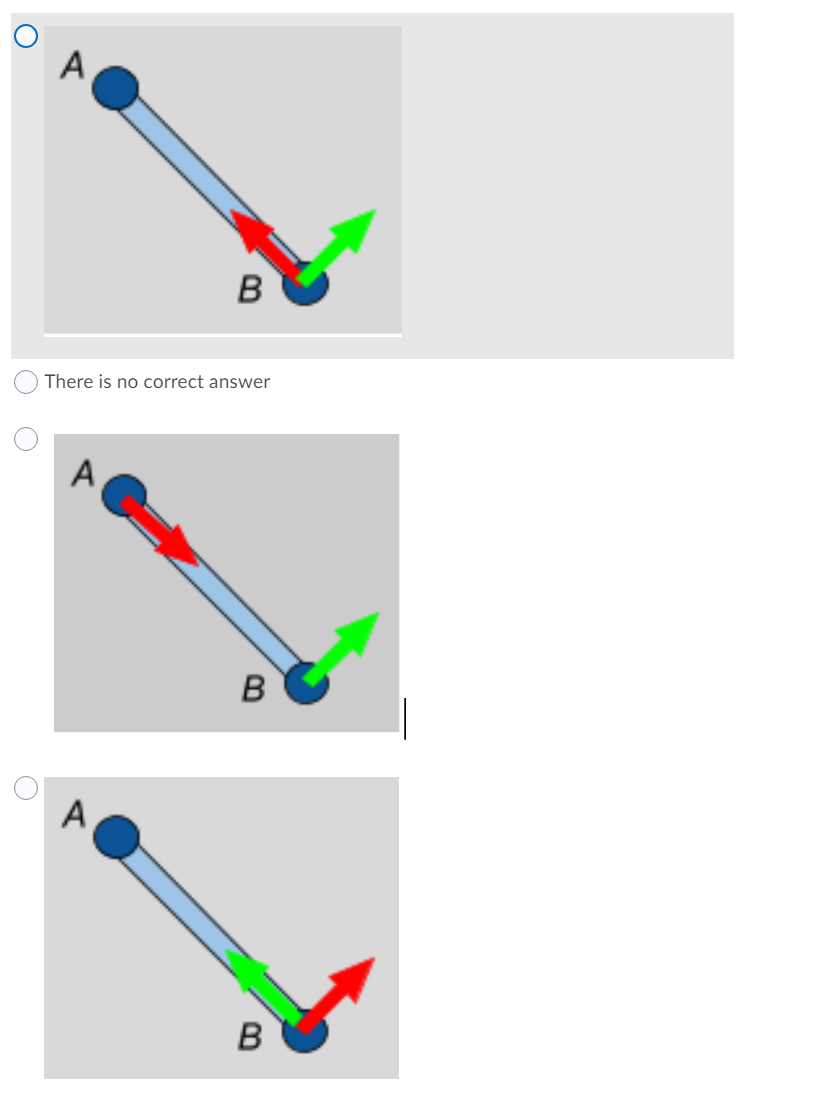 A

B

There is no correct answer

A

B

A

B