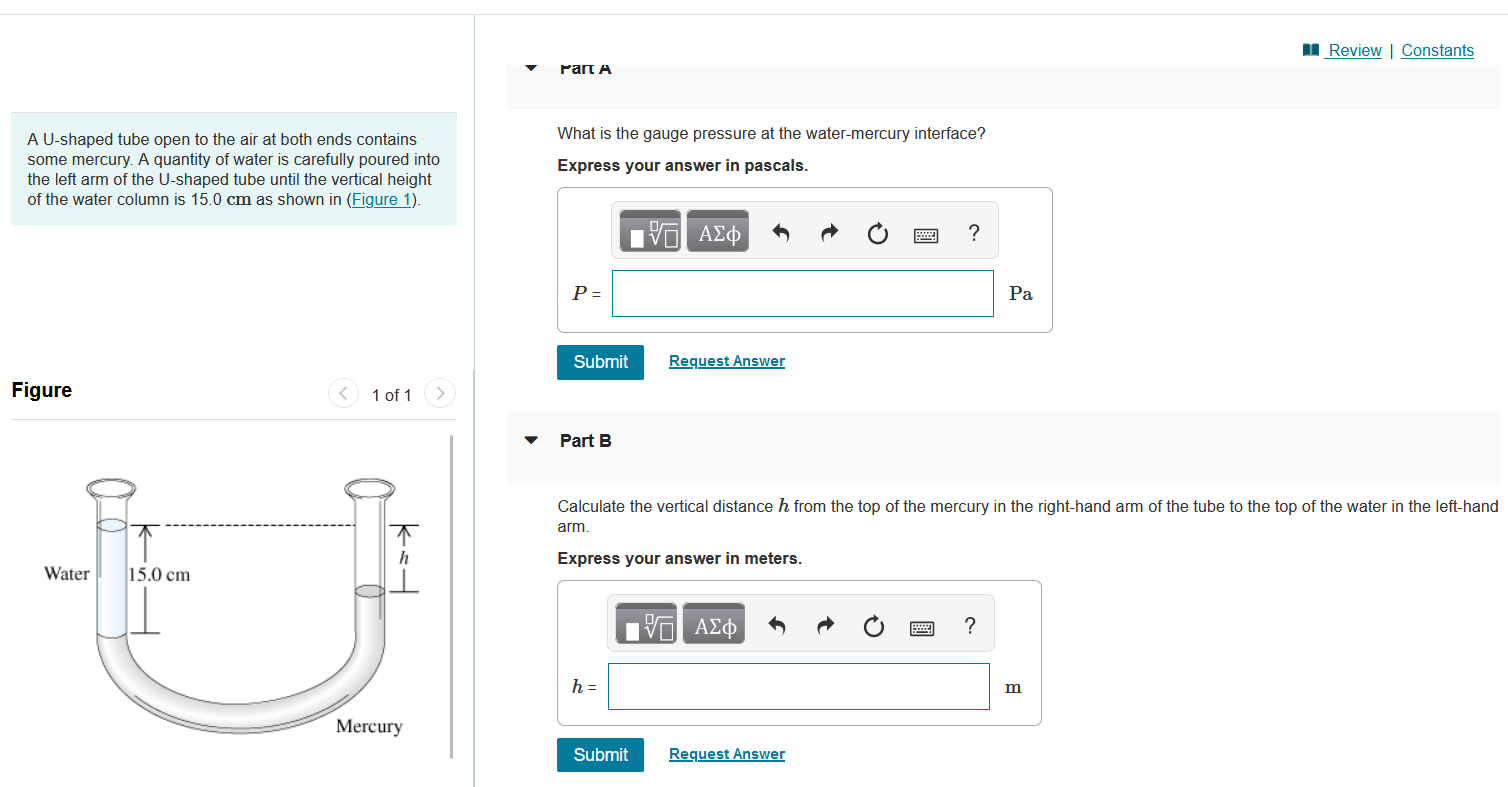 Review | Constants

A U-shaped tube open to the air at both ends contains some mercury. A quantity of water is carefully poured into the left arm of the U-shaped tube until the vertical height of the water column is 15.0 cm as shown in (Figure 1).

Figure

1 of 1

Water

15.0 cm

$h$

Mercury

Part A

What is the gauge pressure at the water-mercury interface?

Express your answer in pascals.

ΑΣφ ?

$P$ =

Pa

Submit

Request Answer

Part B

Calculate the vertical distance $h$ from the top of the mercury in the right-hand arm of the tube to the top of the water in the left-hand arm.

Express your answer in meters.

ΑΣφ ?

$h$ =

m

Submit

Request Answer