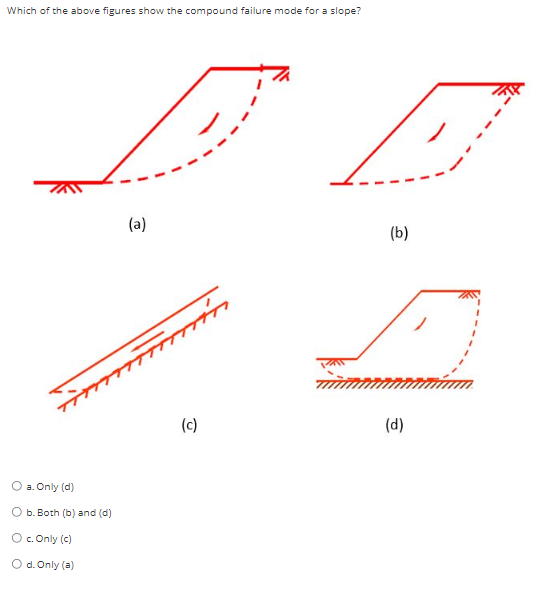 Which of the above figures show the compound failure mode for a slope?

(a)

(b)

(c)

(d)

a. Only (d)

b. Both (b) and (d)

c. Only (c)

d. Only (a)