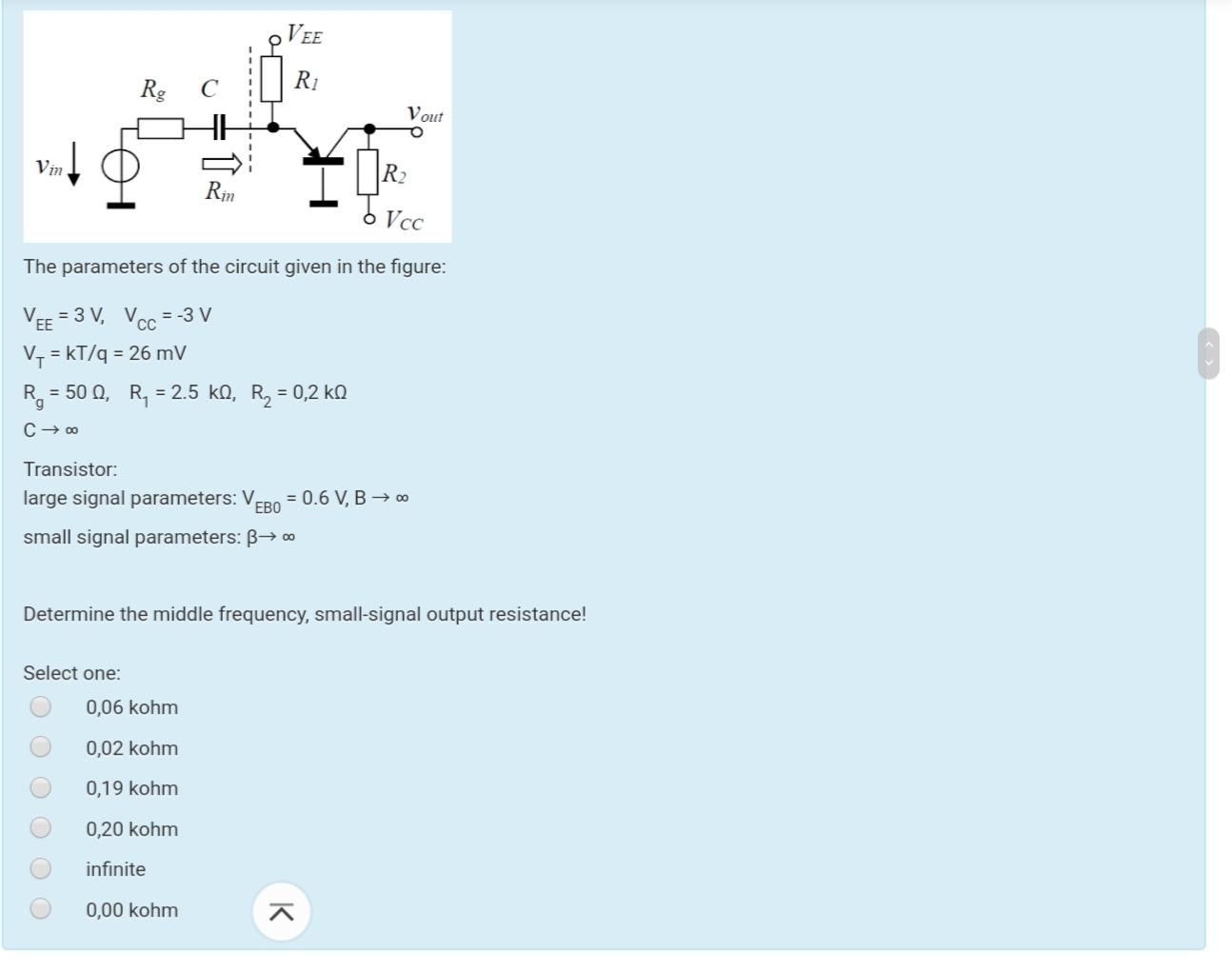 $V_{EE}$

$R_g$ $C$ $R_1$ $v_{out}$

$v_{in}$ $R_{in}$ $R_2$

$V_{CC}$

The parameters of the circuit given in the figure:

$V_{EE}$ = 3 V, $V_{CC}$ = -3 V
$V_T$ = kT/q = 26 mV
$R_g$ = 50 Ω, $R_1$ = 2.5 kΩ, $R_2$ = 0,2 kΩ
C → ∞

Transistor:
large signal parameters: $V_{EB0}$ = 0.6 V, B → ∞
small signal parameters: β→ ∞

Determine the middle frequency, small-signal output resistance!

Select one:
0,06 kohm
0,02 kohm
0,19 kohm
0,20 kohm
infinite
0,00 kohm