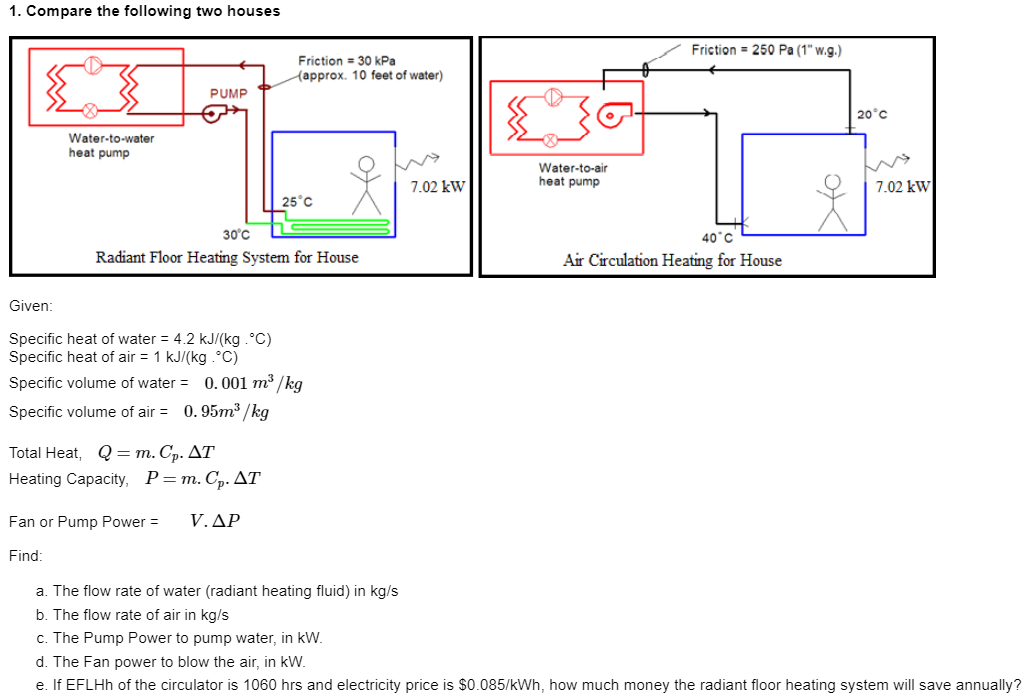 1. Compare the following two houses

Friction = 30 kPa (approx. 10 feet of water)

PUMP

Water-to-water heat pump

7.02 kW

25°C

30°C

Radiant Floor Heating System for House

Friction = 250 Pa (1" w.g.)

20°C

Water-to-air heat pump

7.02 kW

40°C

Air Circulation Heating for House

Given:

Specific heat of water = 4.2 kJ/(kg .°C)
Specific heat of air = 1 kJ/(kg .°C)
Specific volume of water = $0.001\ m^3/kg$
Specific volume of air = $0.95m^3/kg$

Total Heat, $Q = m.C_p.\Delta T$
Heating Capacity, $P = m.C_p.\Delta T$

Fan or Pump Power = $V.\Delta P$

Find:

a. The flow rate of water (radiant heating fluid) in kg/s
b. The flow rate of air in kg/s
c. The Pump Power to pump water, in kW.
d. The Fan power to blow the air, in kW.
e. If EFLHh of the circulator is 1060 hrs and electricity price is $0.085/kWh, how much money the radiant floor heating system will save annually?