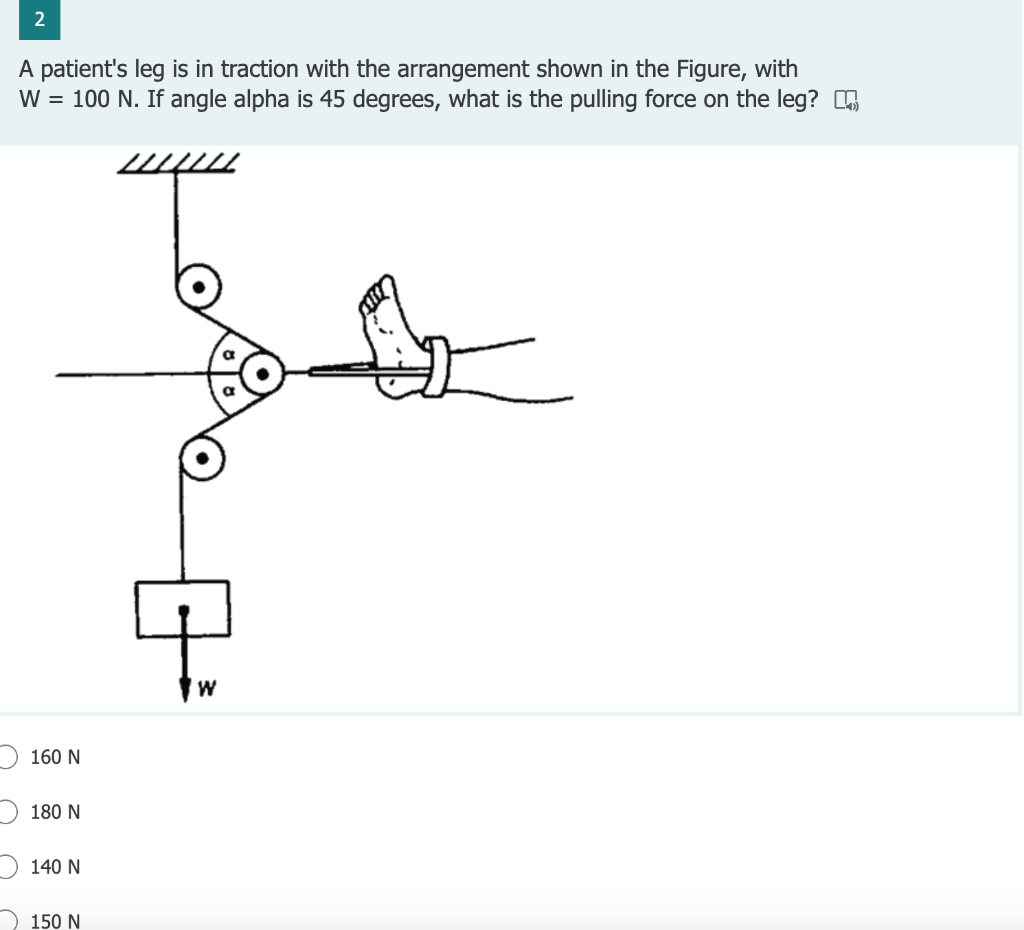 2

A patient's leg is in traction with the arrangement shown in the Figure, with W = 100 N. If angle alpha is 45 degrees, what is the pulling force on the leg?

$\alpha$
$\alpha$

W

160 N

180 N

140 N

150 N