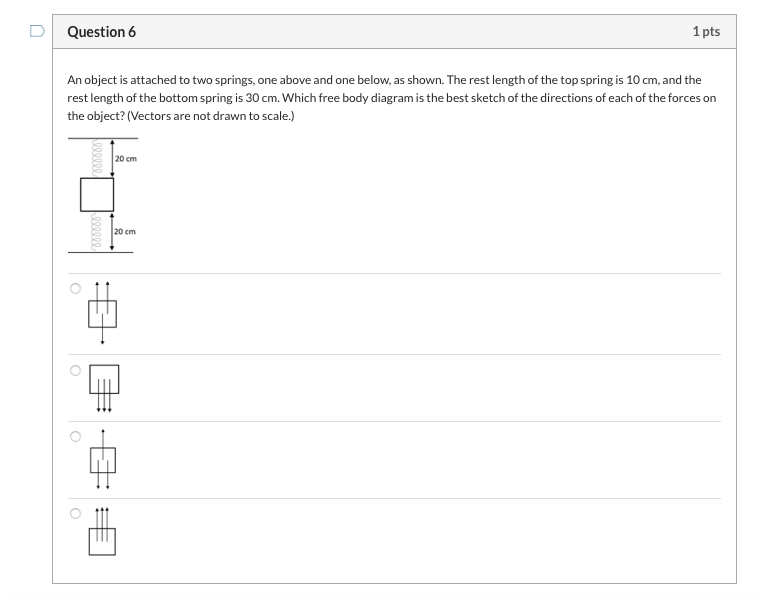 Question 6

1 pts

An object is attached to two springs, one above and one below, as shown. The rest length of the top spring is 10 cm, and the rest length of the bottom spring is 30 cm. Which free body diagram is the best sketch of the directions of each of the forces on the object? (Vectors are not drawn to scale.)

20 cm

20 cm