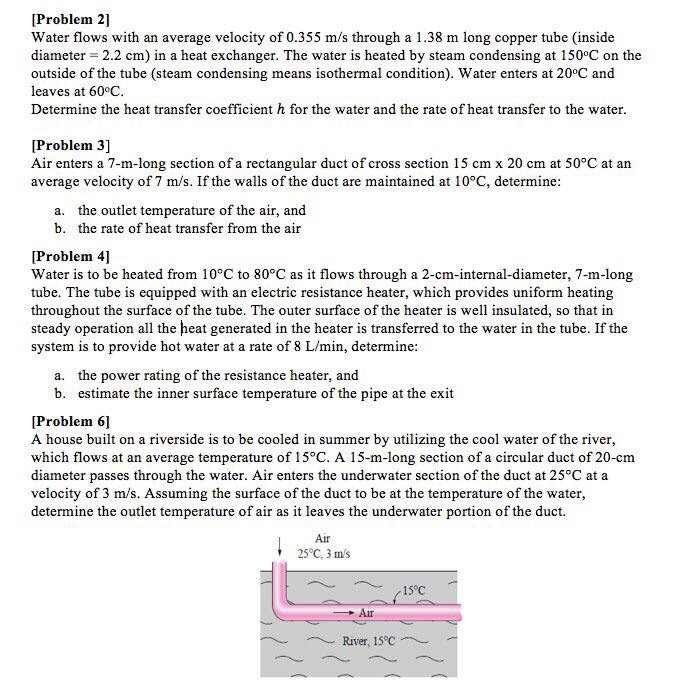 [Problem 2]
Water flows with an average velocity of 0.355 m/s through a 1.38 m long copper tube (inside diameter = 2.2 cm) in a heat exchanger. The water is heated by steam condensing at 150°C on the outside of the tube (steam condensing means isothermal condition). Water enters at 20°C and leaves at 60°C.
Determine the heat transfer coefficient $h$ for the water and the rate of heat transfer to the water.

[Problem 3]
Air enters a 7-m-long section of a rectangular duct of cross section 15 cm x 20 cm at 50°C at an average velocity of 7 m/s. If the walls of the duct are maintained at 10°C, determine:

a. the outlet temperature of the air, and
b. the rate of heat transfer from the air

[Problem 4]
Water is to be heated from 10°C to 80°C as it flows through a 2-cm-internal-diameter, 7-m-long tube. The tube is equipped with an electric resistance heater, which provides uniform heating throughout the surface of the tube. The outer surface of the heater is well insulated, so that in steady operation all the heat generated in the heater is transferred to the water in the tube. If the system is to provide hot water at a rate of 8 L/min, determine:

a. the power rating of the resistance heater, and
b. estimate the inner surface temperature of the pipe at the exit

[Problem 6]
A house built on a riverside is to be cooled in summer by utilizing the cool water of the river, which flows at an average temperature of 15°C. A 15-m-long section of a circular duct of 20-cm diameter passes through the water. Air enters the underwater section of the duct at 25°C at a velocity of 3 m/s. Assuming the surface of the duct to be at the temperature of the water, determine the outlet temperature of air as it leaves the underwater portion of the duct.

Air
25°C, 3 m/s
15°C
Air
River, 15°C