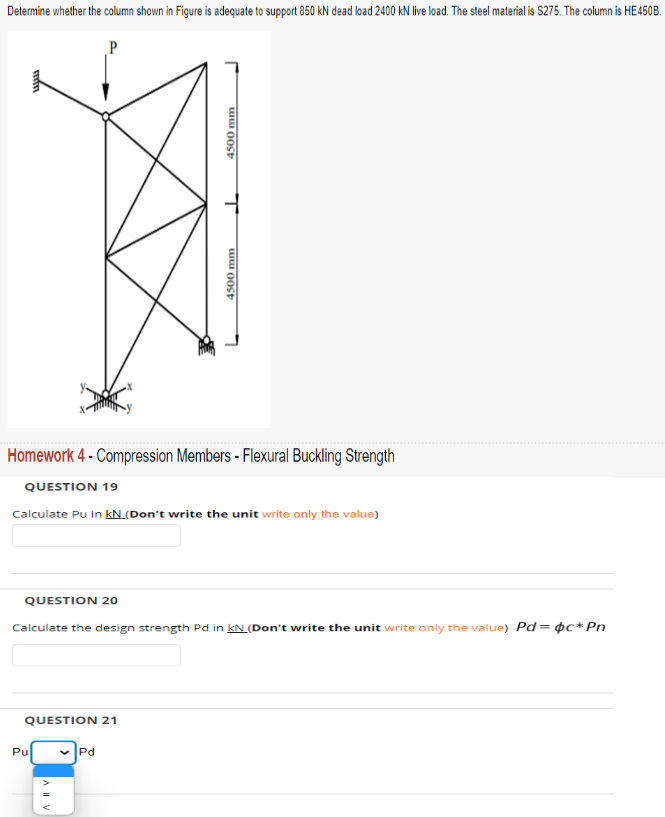 Determine whether the column shown in Figure is adequate to support 850 kN dead load 2400 kN live load. The steel material is S275. The column is HE450B.

P

4500 mm

4500 mm

y x x y

Homework 4 - Compression Members - Flexural Buckling Strength

QUESTION 19

Calculate Pu in kN (Don't write the unit write only the value)

QUESTION 20

Calculate the design strength Pd in kN (Don't write the unit write only the value) $Pd = \phi c * Pn$

QUESTION 21

Pu Pd

>
=
<