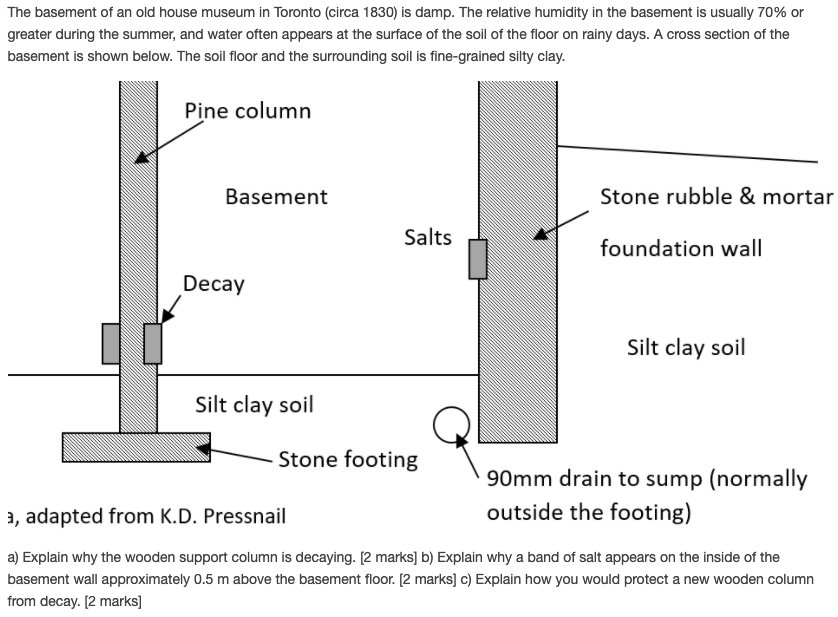 The basement of an old house museum in Toronto (circa 1830) is damp. The relative humidity in the basement is usually 70% or greater during the summer, and water often appears at the surface of the soil of the floor on rainy days. A cross section of the basement is shown below. The soil floor and the surrounding soil is fine-grained silty clay.

Pine column

Basement

Salts

Stone rubble & mortar

foundation wall

Decay

Silt clay soil

Silt clay soil

Stone footing

90mm drain to sump (normally outside the footing)

a, adapted from K.D. Pressnail

a) Explain why the wooden support column is decaying. [2 marks] b) Explain why a band of salt appears on the inside of the basement wall approximately 0.5 m above the basement floor. [2 marks] c) Explain how you would protect a new wooden column from decay. [2 marks]