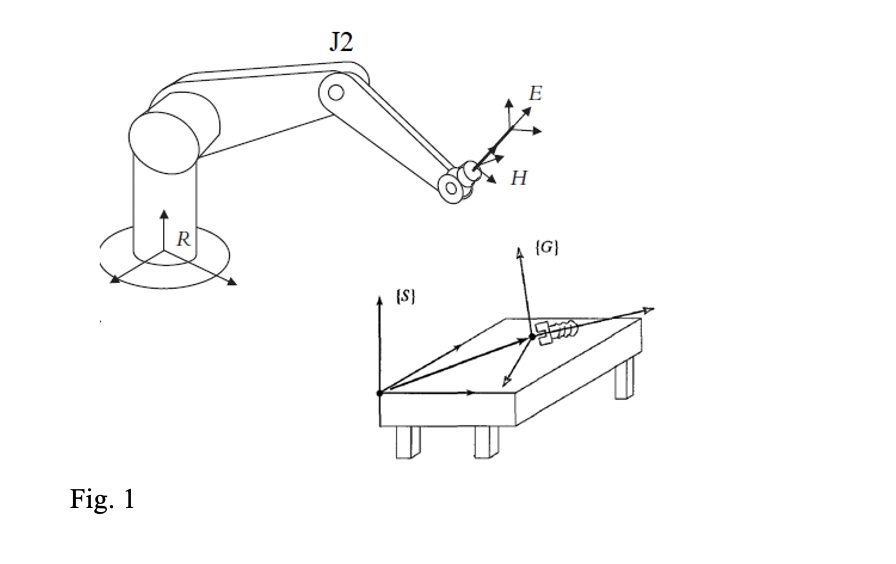 J2

E

H

R

{G}

{S}

Fig. 1