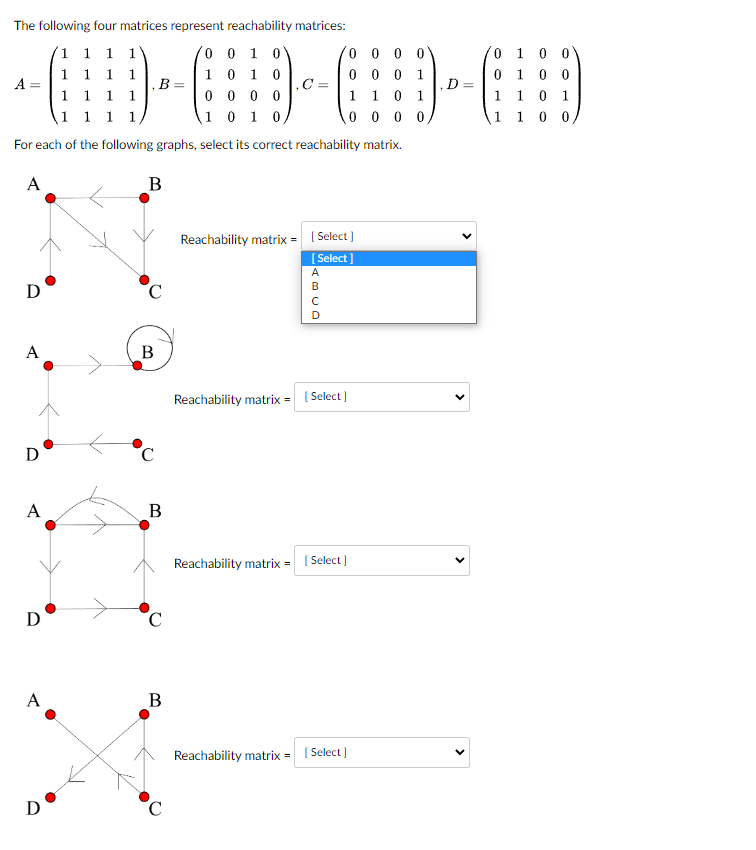 The following four matrices represent reachability matrices:

$A = \begin{pmatrix} 1 & 1 & 1 & 1 \\ 1 & 1 & 1 & 1 \\ 1 & 1 & 1 & 1 \\ 1 & 1 & 1 & 1 \end{pmatrix}, B = \begin{pmatrix} 0 & 0 & 1 & 0 \\ 1 & 0 & 1 & 0 \\ 0 & 0 & 0 & 0 \\ 1 & 0 & 1 & 0 \end{pmatrix}, C = \begin{pmatrix} 0 & 0 & 0 & 0 \\ 0 & 0 & 0 & 1 \\ 1 & 1 & 0 & 1 \\ 0 & 0 & 0 & 0 \end{pmatrix}, D = \begin{pmatrix} 0 & 1 & 0 & 0 \\ 0 & 1 & 0 & 0 \\ 1 & 1 & 0 & 1 \\ 1 & 1 & 0 & 0 \end{pmatrix}$

For each of the following graphs, select its correct reachability matrix.

A B D C

Reachability matrix = [ Select ]
[ Select ]
A
B
C
D

A B D C

Reachability matrix = [ Select ]

A B D C

Reachability matrix = [ Select ]

A B D C

Reachability matrix = [ Select ]