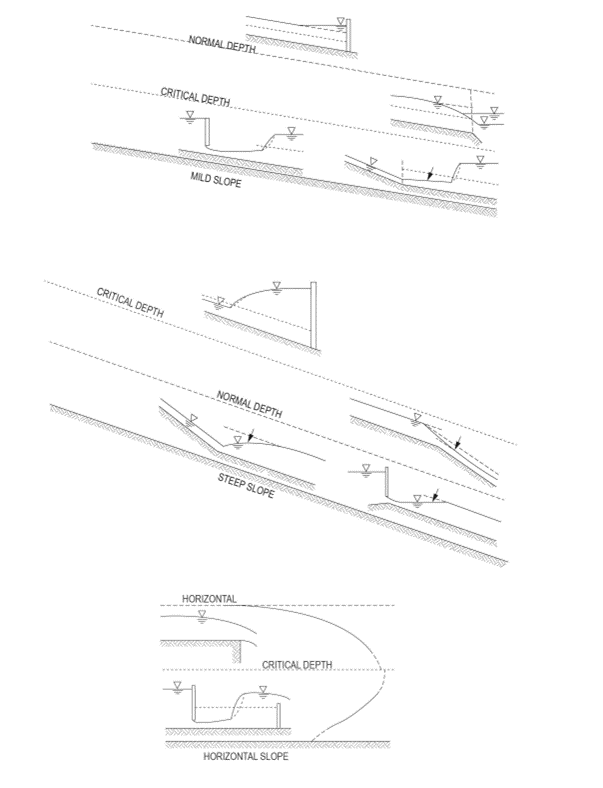 NORMAL DEPTH

CRITICAL DEPTH

MILD SLOPE

CRITICAL DEPTH

NORMAL DEPTH

STEEP SLOPE

HORIZONTAL

CRITICAL DEPTH

HORIZONTAL SLOPE