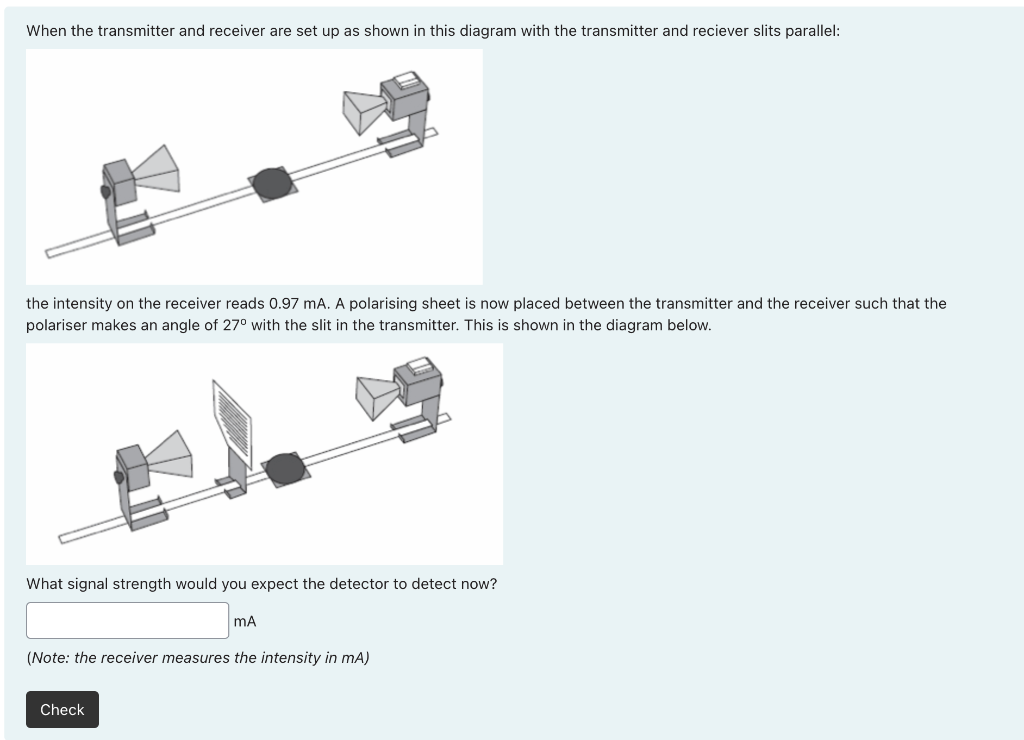 When the transmitter and receiver are set up as shown in this diagram with the transmitter and reciever slits parallel:

the intensity on the receiver reads 0.97 mA. A polarising sheet is now placed between the transmitter and the receiver such that the polariser makes an angle of 27º with the slit in the transmitter. This is shown in the diagram below.

What signal strength would you expect the detector to detect now?

mA

(Note: the receiver measures the intensity in mA)

Check