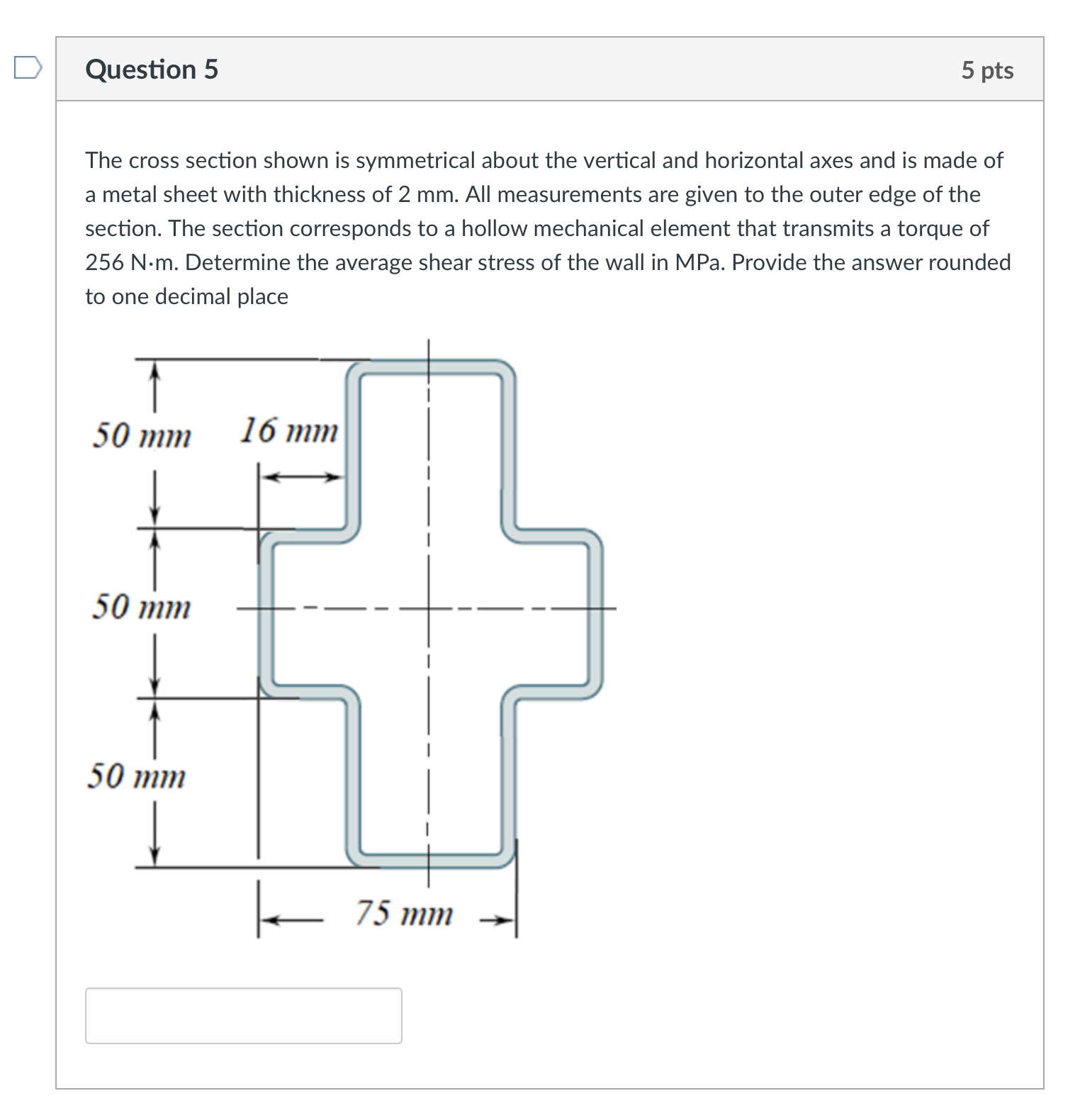 Question 5

5 pts

The cross section shown is symmetrical about the vertical and horizontal axes and is made of a metal sheet with thickness of 2 mm. All measurements are given to the outer edge of the section. The section corresponds to a hollow mechanical element that transmits a torque of 256 N·m. Determine the average shear stress of the wall in MPa. Provide the answer rounded to one decimal place

50 mm

16 mm

50 mm

50 mm

75 mm