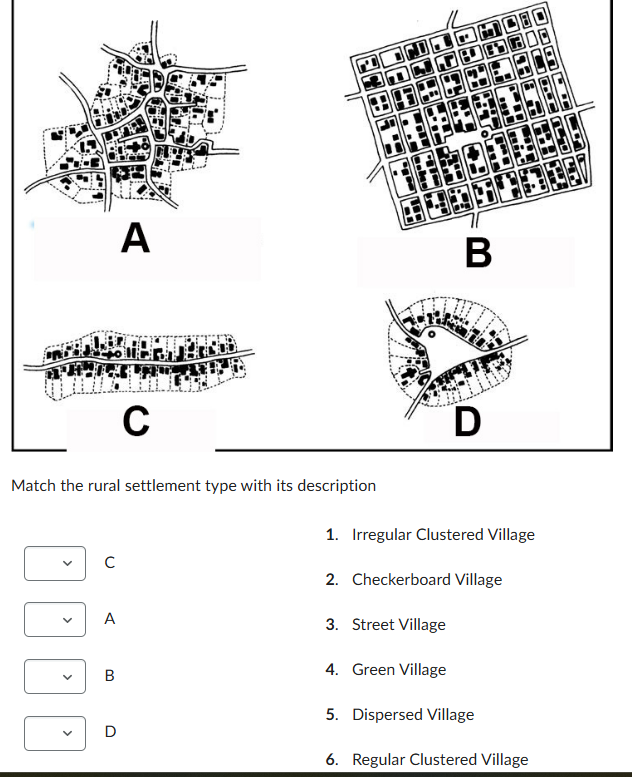 A

B

C

D

Match the rural settlement type with its description

C

A

B

D

1. Irregular Clustered Village

2. Checkerboard Village

3. Street Village

4. Green Village

5. Dispersed Village

6. Regular Clustered Village