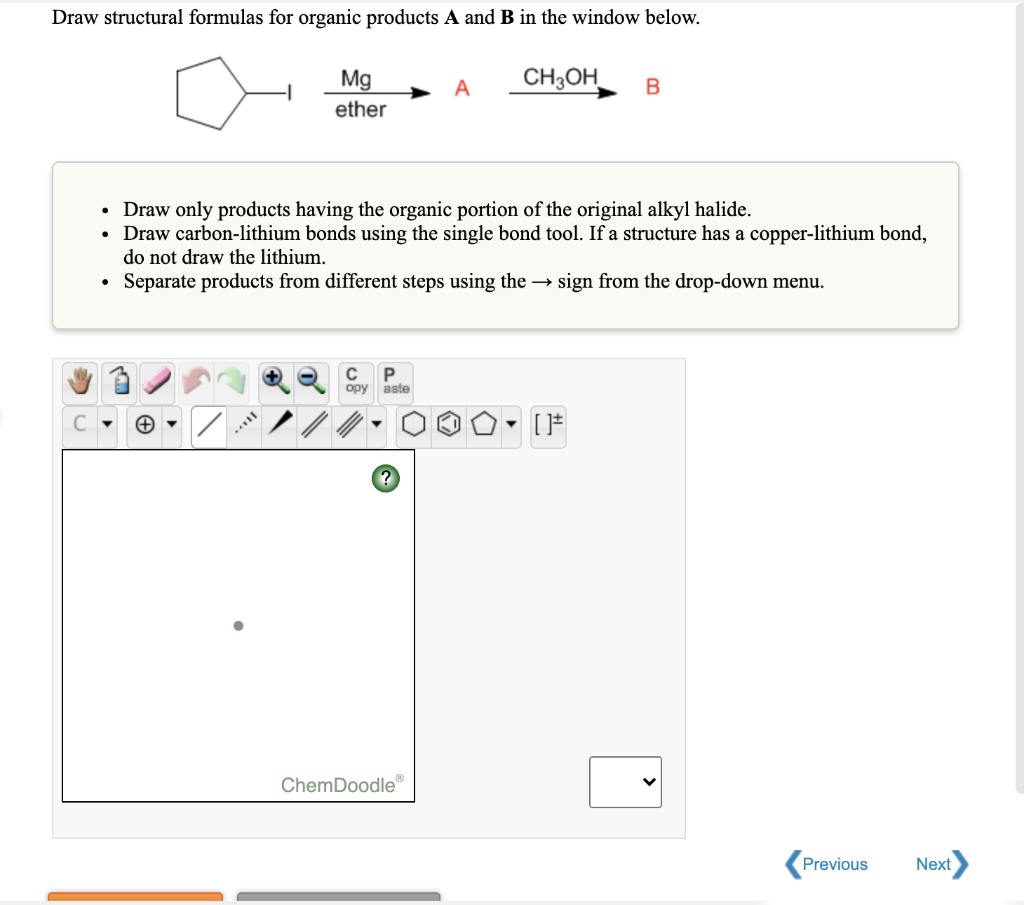 Draw structural formulas for organic products **A** and **B** in the window below.

I

Mg
ether
A
$CH_3OH$
B

- Draw only products having the organic portion of the original alkyl halide.
- Draw carbon-lithium bonds using the single bond tool. If a structure has a copper-lithium bond, do not draw the lithium.
- Separate products from different steps using the → sign from the drop-down menu.

C opy P aste

C

[ ]±

?

ChemDoodle®

Previous Next